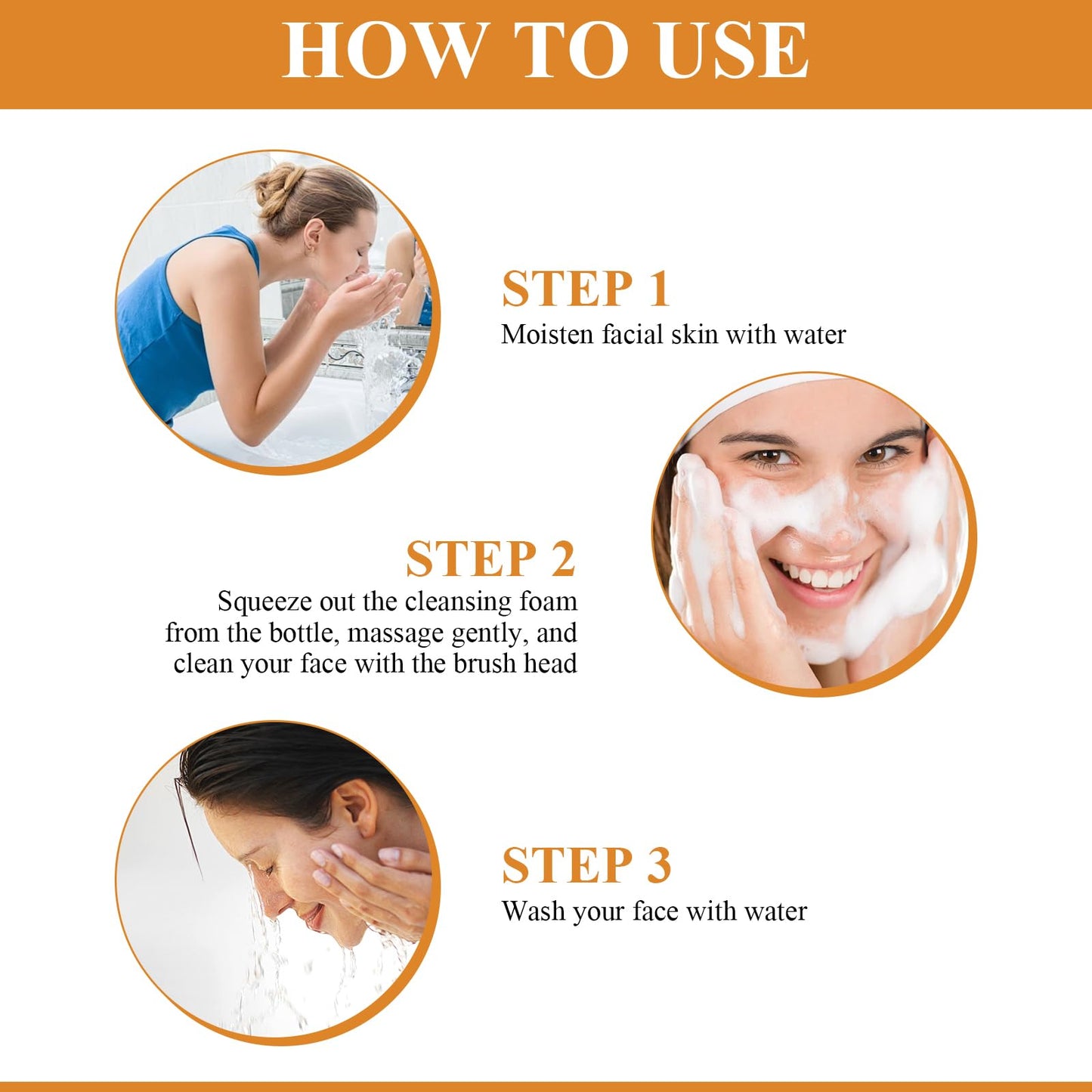 HOW TO USE

STEP 1
Moisten facial skin with water

STEP 2
Squeeze out the cleansing foam from the bottle, massage gently, and clean your face with the brush head

STEP 3
Wash your face with water