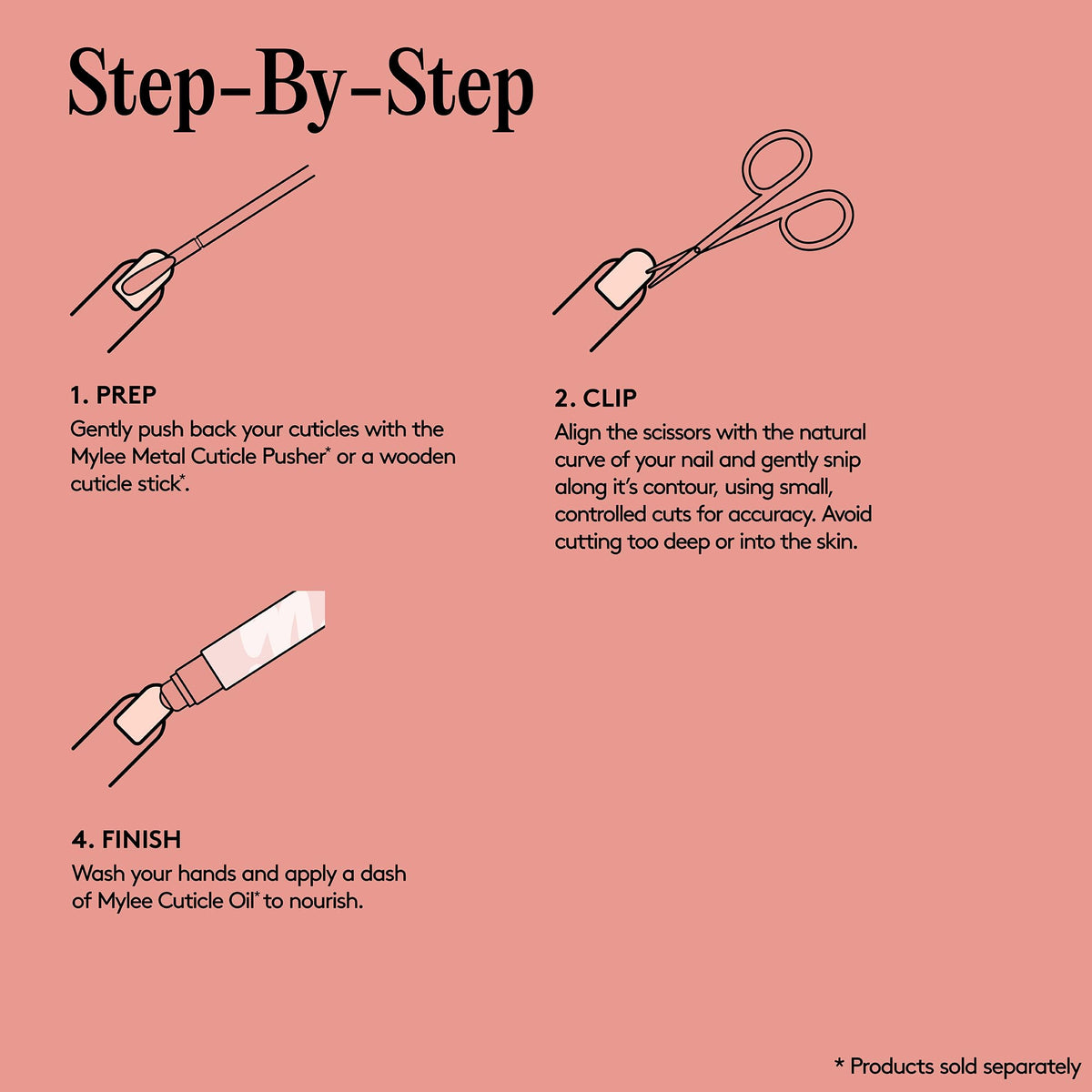 Step-By-Step

1. PREP
Gently push back your cuticles with the Mylee Metal Cuticle Pusher* or a wooden cuticle stick*.

2. CLIP
Align the scissors with the natural curve of your nail and gently snip along it's contour, using small, controlled cuts for accuracy. Avoid cutting too deep or into the skin.

4. FINISH
Wash your hands and apply a dash of Mylee Cuticle Oil* to nourish.

* Products sold separately