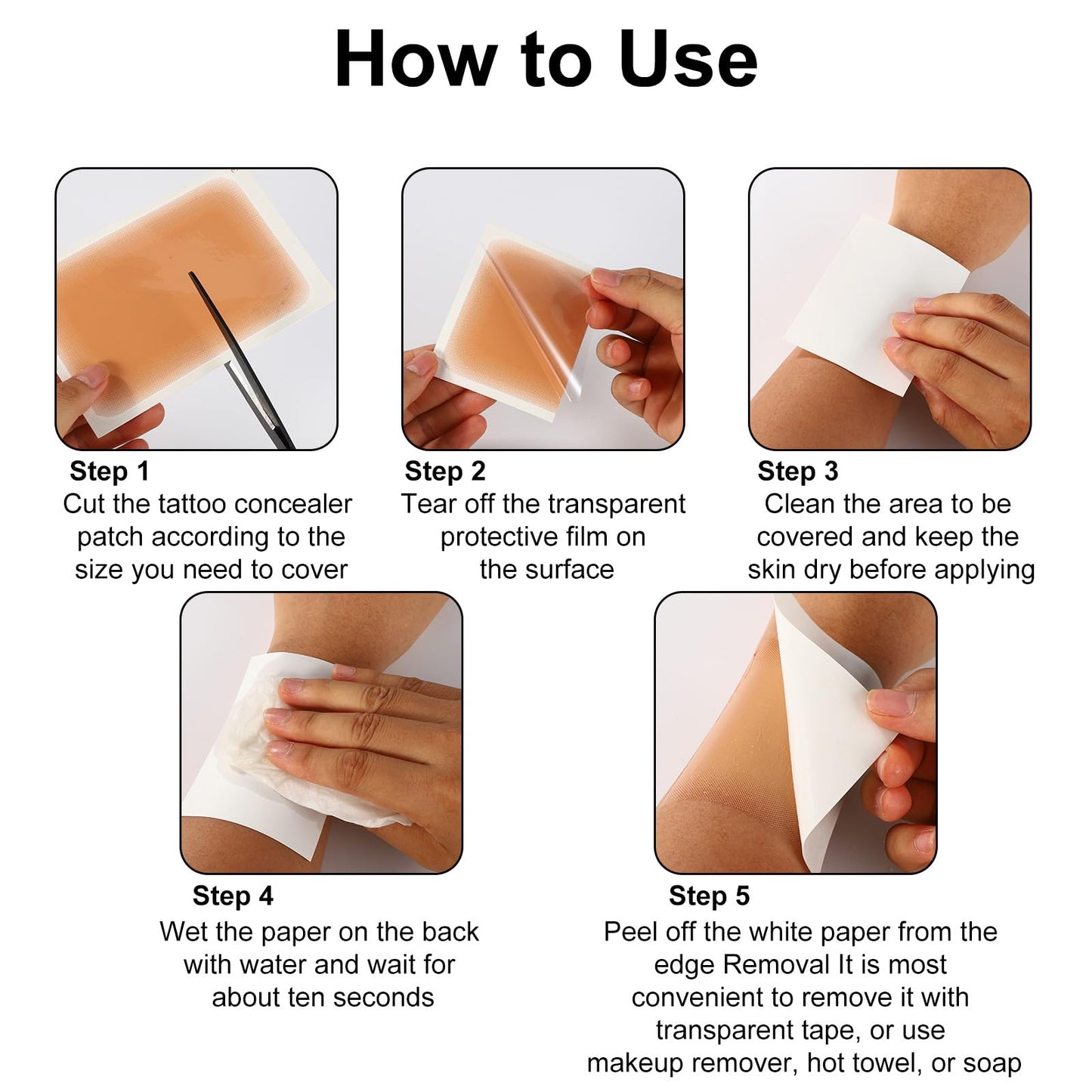 How to Use

Step 1
Cut the tattoo concealer patch according to the size you need to cover

Step 2
Tear off the transparent protective film on the surface

Step 3
Clean the area to be covered and keep the skin dry before applying

Step 4
Wet the paper on the back with water and wait for about ten seconds

Step 5
Peel off the white paper from the edge Removal It is most convenient to remove it with transparent tape, or use makeup remover, hot towel, or soap