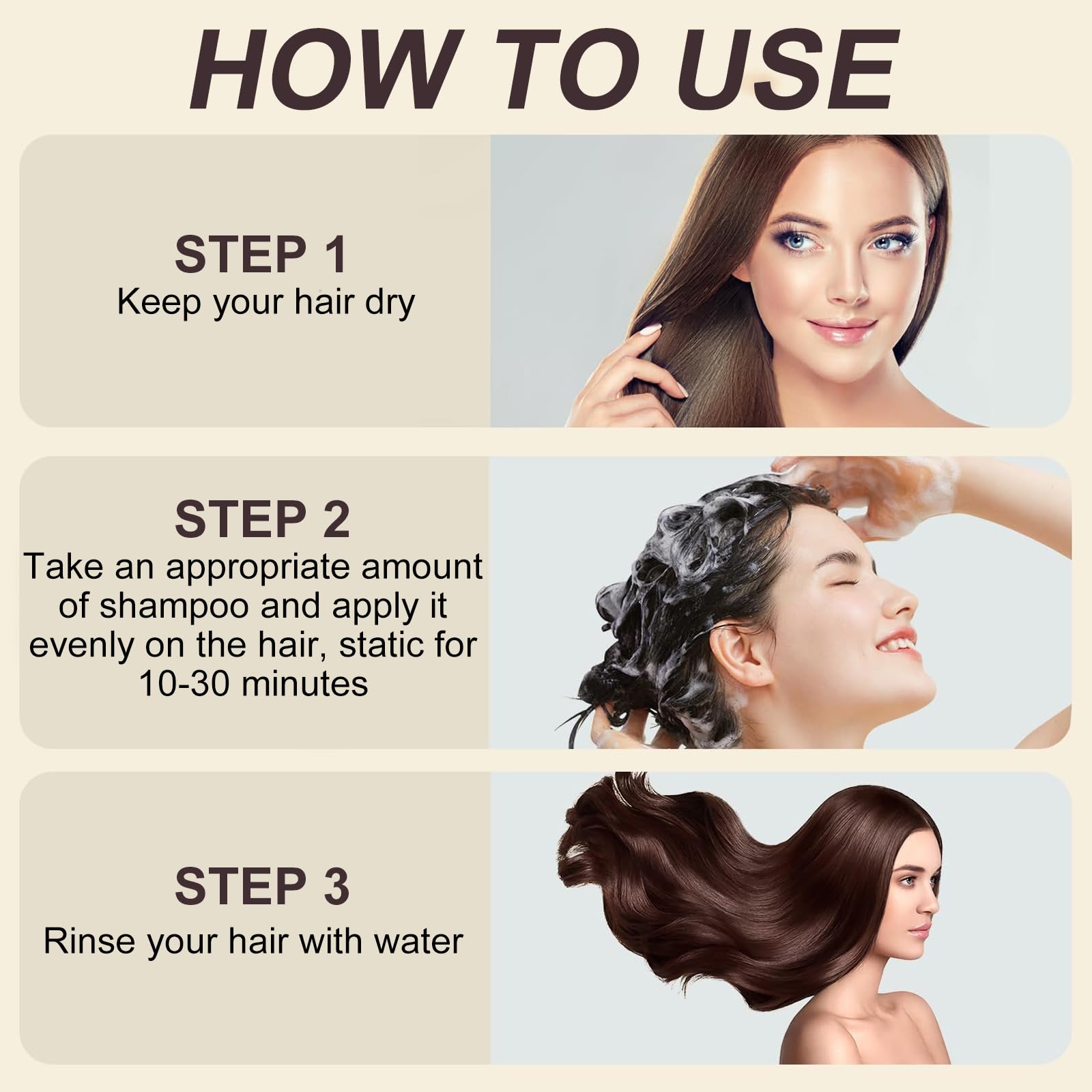 HOW TO USE

STEP 1
Keep your hair dry

STEP 2
Take an appropriate amount of shampoo and apply it evenly on the hair, static for 10-30 minutes

STEP 3
Rinse your hair with water