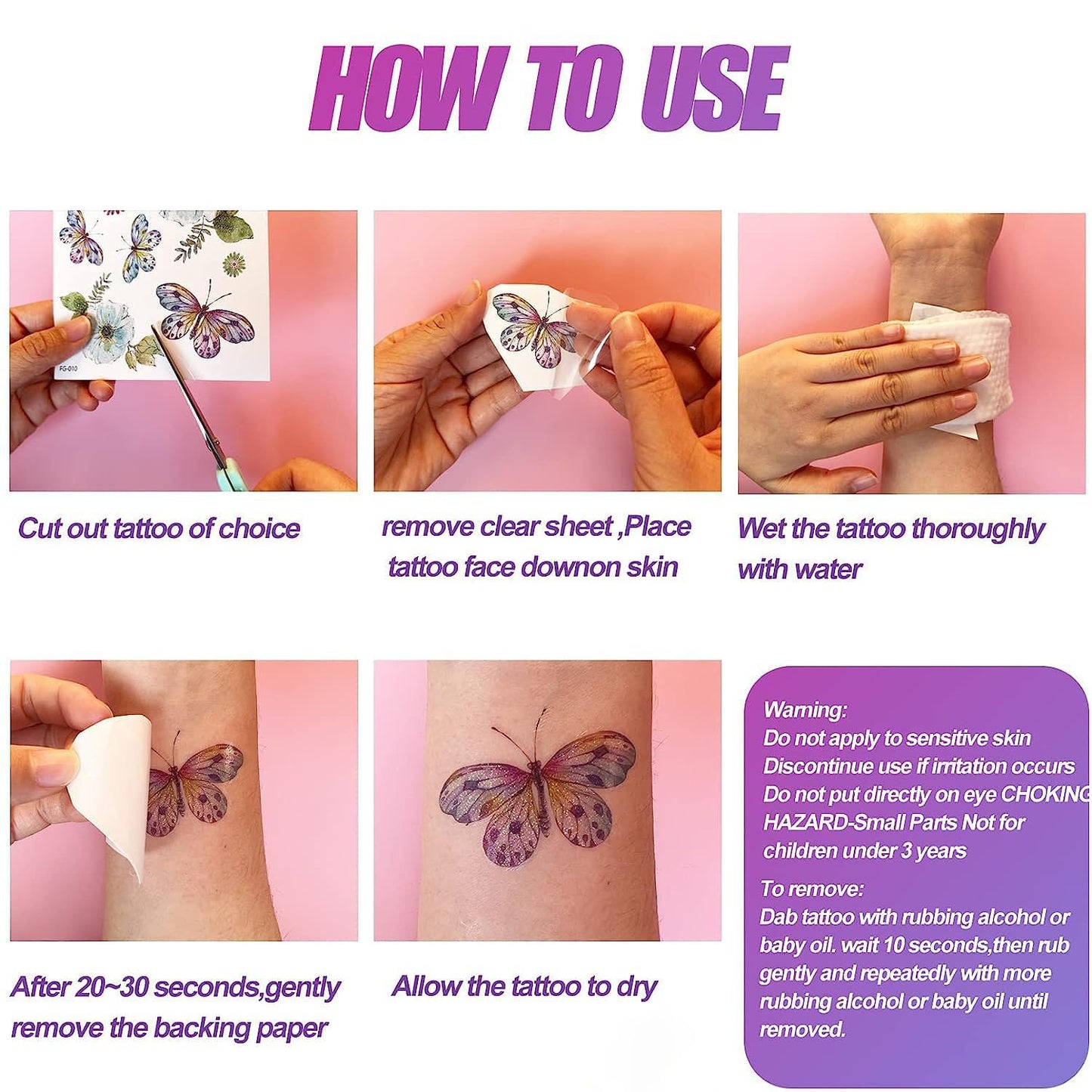 HOW TO USE

FG-010

Cut out tattoo of choice

remove clear sheet ,Place tattoo face downon skin

Wet the tattoo thoroughly with water

After 20~30 seconds,gently remove the backing paper

Allow the tattoo to dry

Warning:
Do not apply to sensitive skin
Discontinue use if irritation occurs
Do not put directly on eye CHOKING HAZARD-Small Parts Not for children under 3 years

To remove:
Dab tattoo with rubbing alcohol or baby oil. wait 10 seconds,then rub gently and repeatedly with more rubbing alcohol or baby oil until removed.