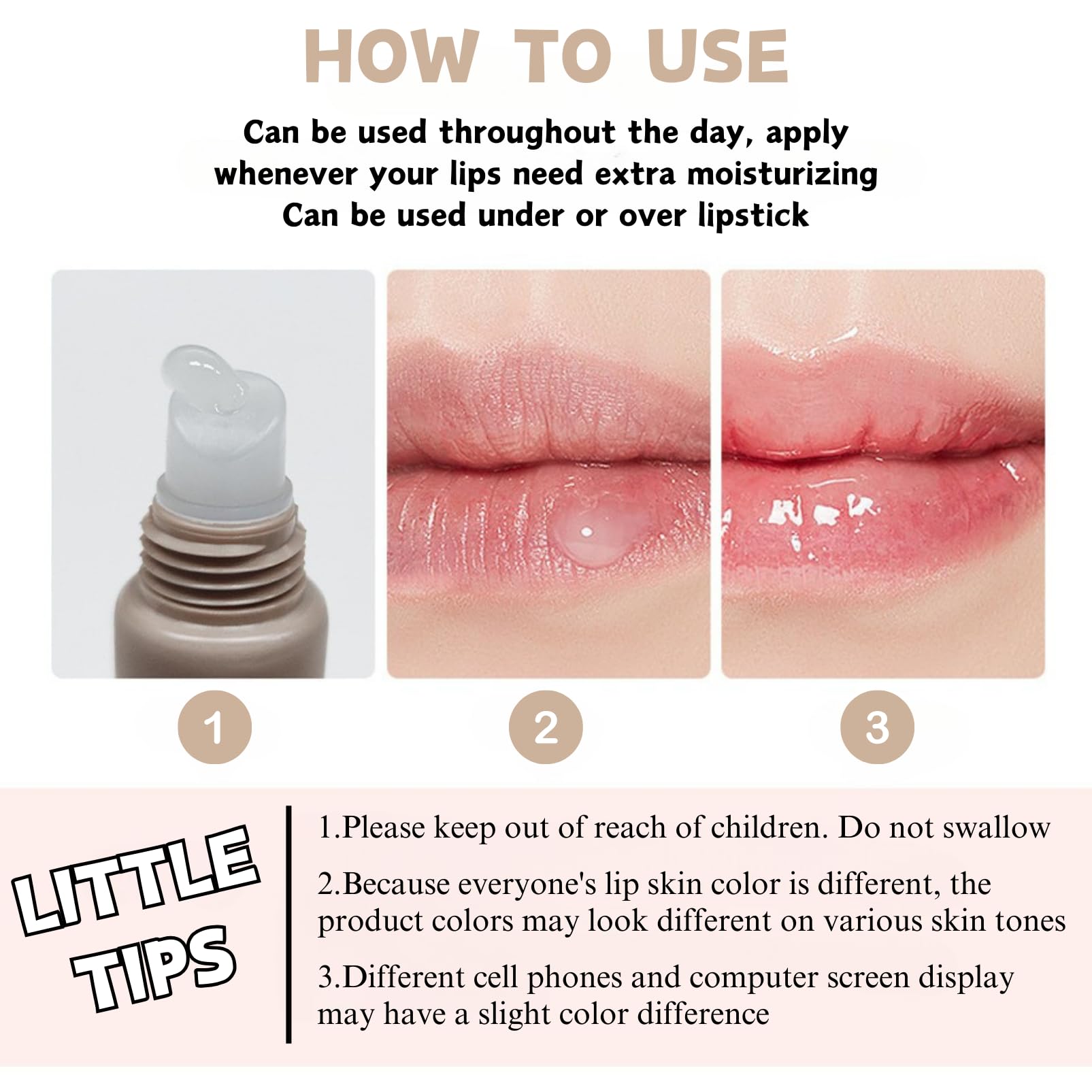 HOW TO USE

Can be used throughout the day, apply whenever your lips need extra moisturizing
Can be used under or over lipstick

1

2

3

LITTLE TIPS

1.Please keep out of reach of children. Do not swallow

2.Because everyone's lip skin color is different, the product colors may look different on various skin tones

3.Different cell phones and computer screen display may have a slight color difference