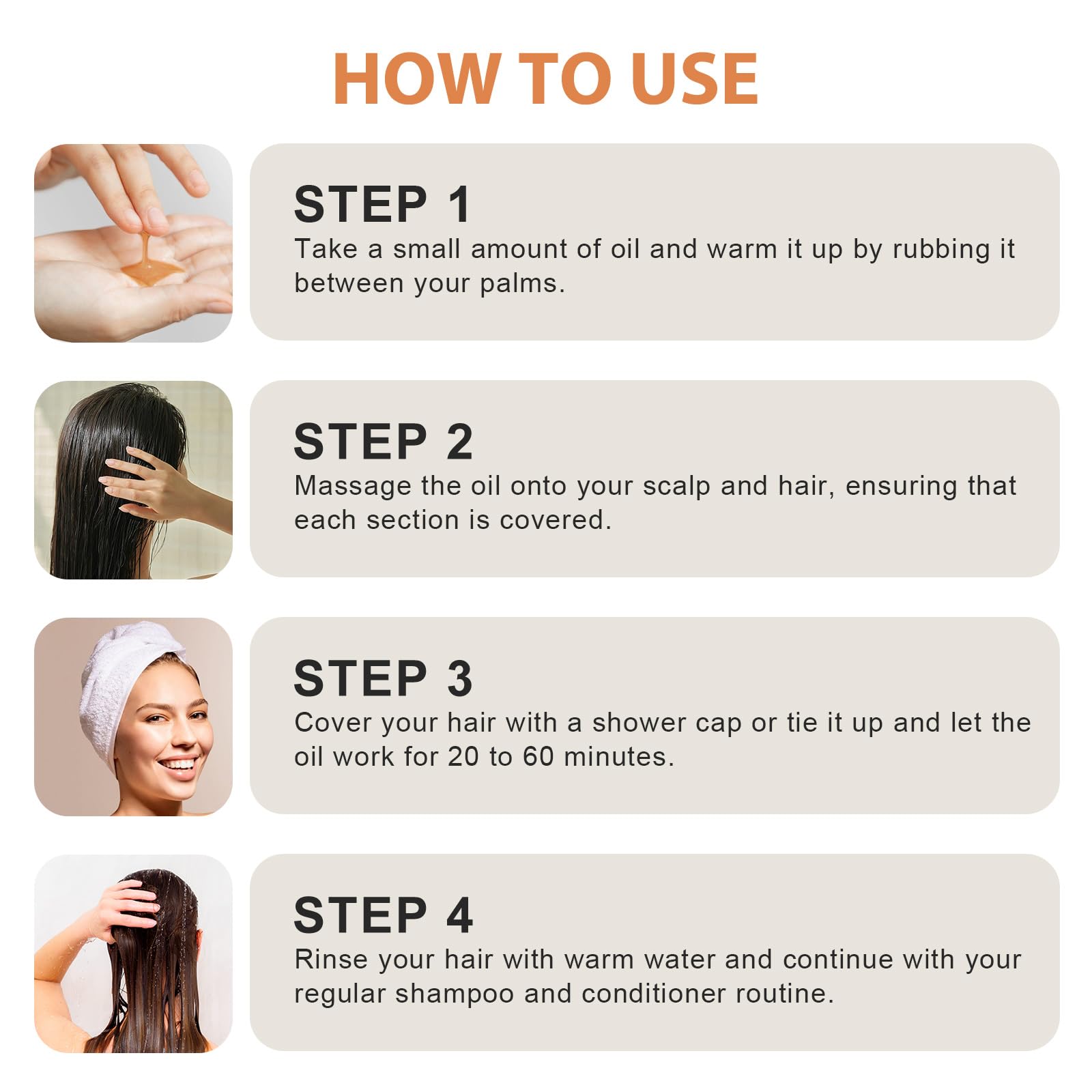 HOW TO USE

STEP 1
Take a small amount of oil and warm it up by rubbing it between your palms.

STEP 2
Massage the oil onto your scalp and hair, ensuring that each section is covered.

STEP 3
Cover your hair with a shower cap or tie it up and let the oil work for 20 to 60 minutes.

STEP 4
Rinse your hair with warm water and continue with your regular shampoo and conditioner routine.