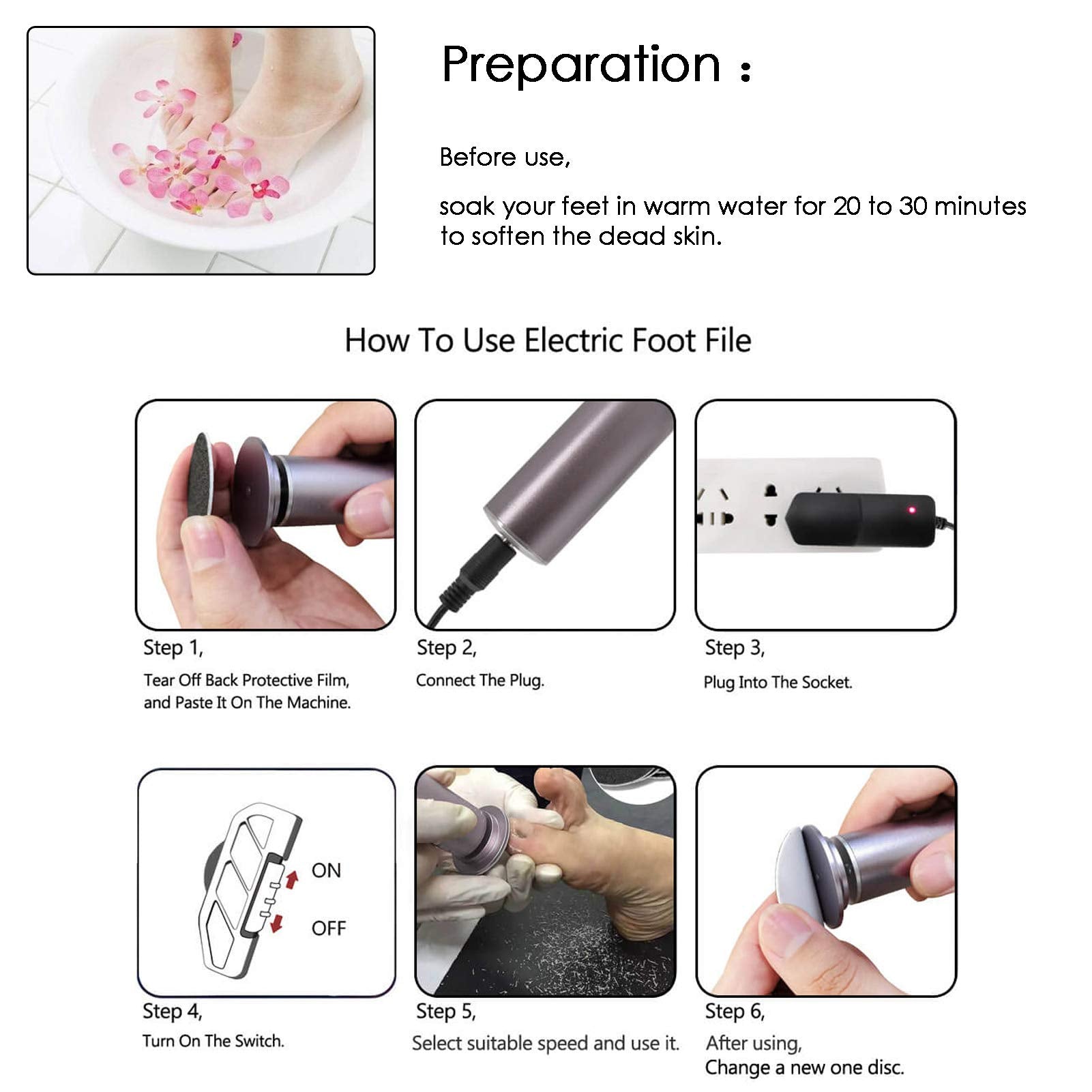 Preparation :

Before use,

soak your feet in warm water for 20 to 30 minutes to soften the dead skin.

How To Use Electric Foot File

Step 1,
Tear Off Back Protective Film, and Paste It On The Machine.

Step 2,
Connect The Plug.

Step 3,
Plug Into The Socket.

ON
OFF

Step 4,
Turn On The Switch.

Step 5,
Select suitable speed and use it.

Step 6,
After using,
Change a new one disc.