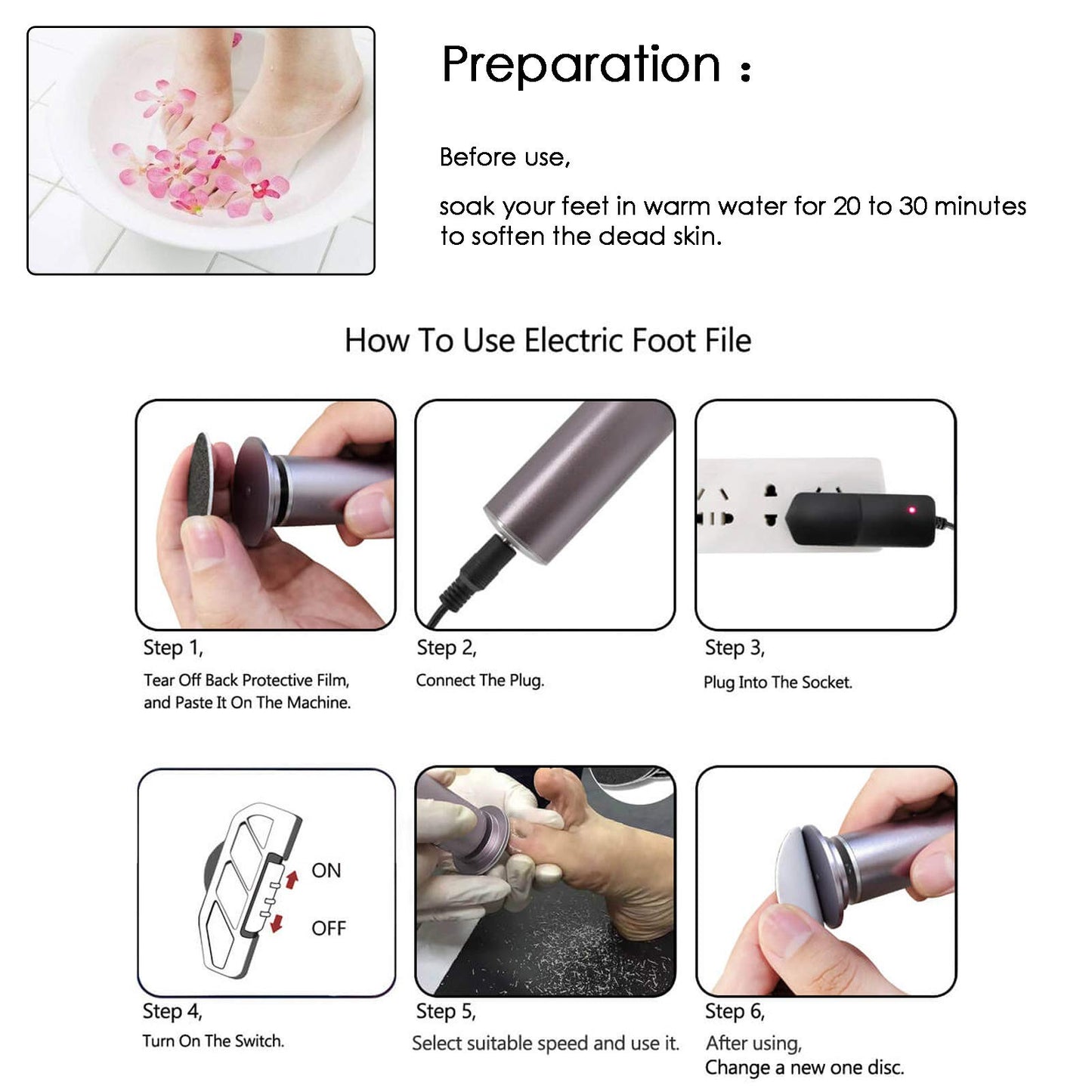 Preparation :

Before use,

soak your feet in warm water for 20 to 30 minutes to soften the dead skin.

How To Use Electric Foot File

Step 1,
Tear Off Back Protective Film, and Paste It On The Machine.

Step 2,
Connect The Plug.

Step 3,
Plug Into The Socket.

ON
OFF

Step 4,
Turn On The Switch.

Step 5,
Select suitable speed and use it.

Step 6,
After using,
Change a new one disc.