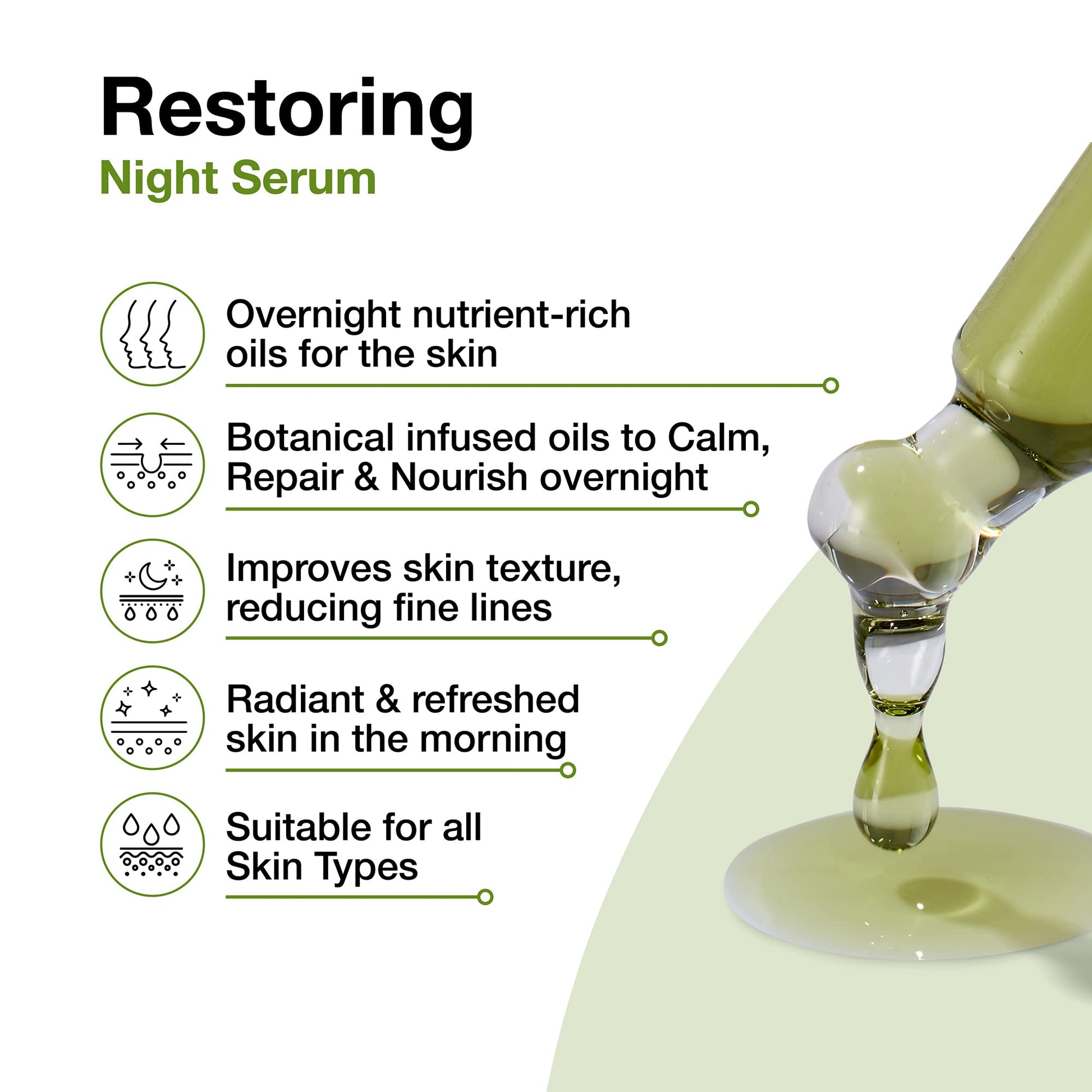 Restoring
Night Serum

Overnight nutrient-rich oils for the skin

Botanical infused oils to Calm, Repair & Nourish overnight

Improves skin texture, reducing fine lines

Radiant & refreshed skin in the morning

Suitable for all Skin Types