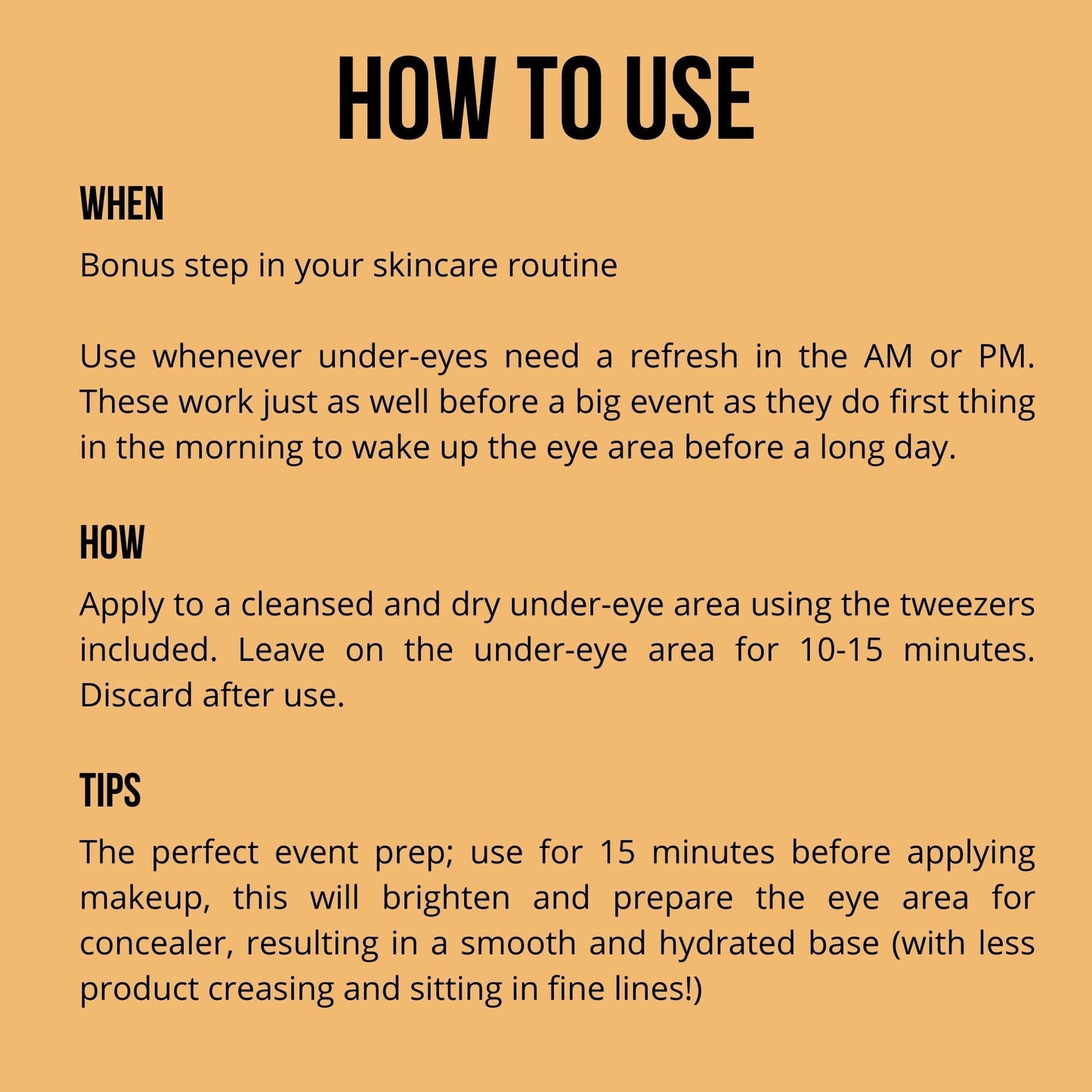 HOW TO USE

WHEN

Bonus step in your skincare routine

Use whenever under-eyes need a refresh in the AM or PM. These work just as well before a big event as they do first thing in the morning to wake up the eye area before a long day.

HOW

Apply to a cleansed and dry under-eye area using the tweezers included. Leave on the under-eye area for 10-15 minutes. Discard after use.

TIPS

The perfect event prep; use for 15 minutes before applying makeup, this will brighten and prepare the eye area for concealer, resulting in a smooth and hydrated base (with less product creasing and sitting in fine lines!)