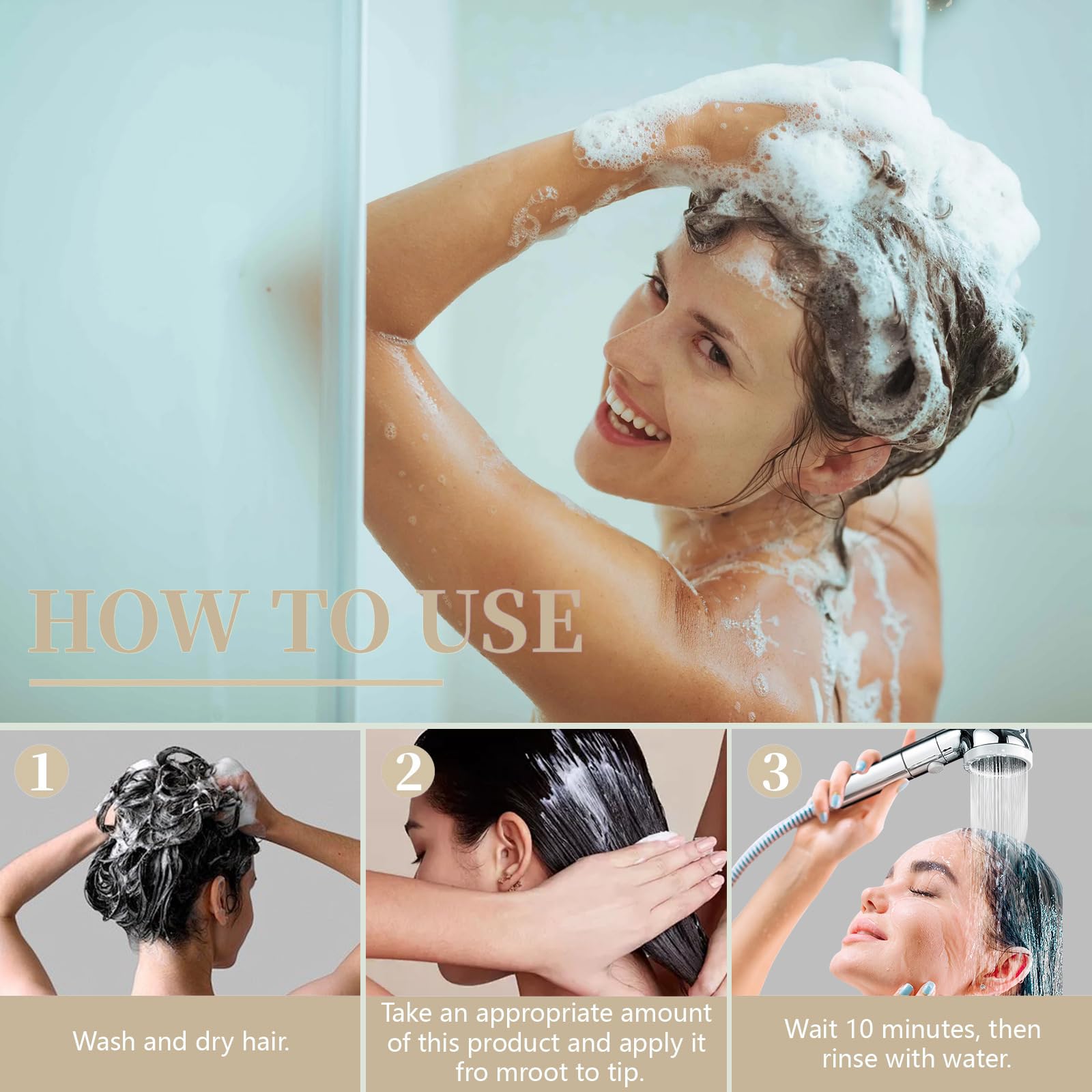 HOW TO USE

1

Wash and dry hair.

2

Take an appropriate amount of this product and apply it fro mroot to tip.

3

Wait 10 minutes, then rinse with water.