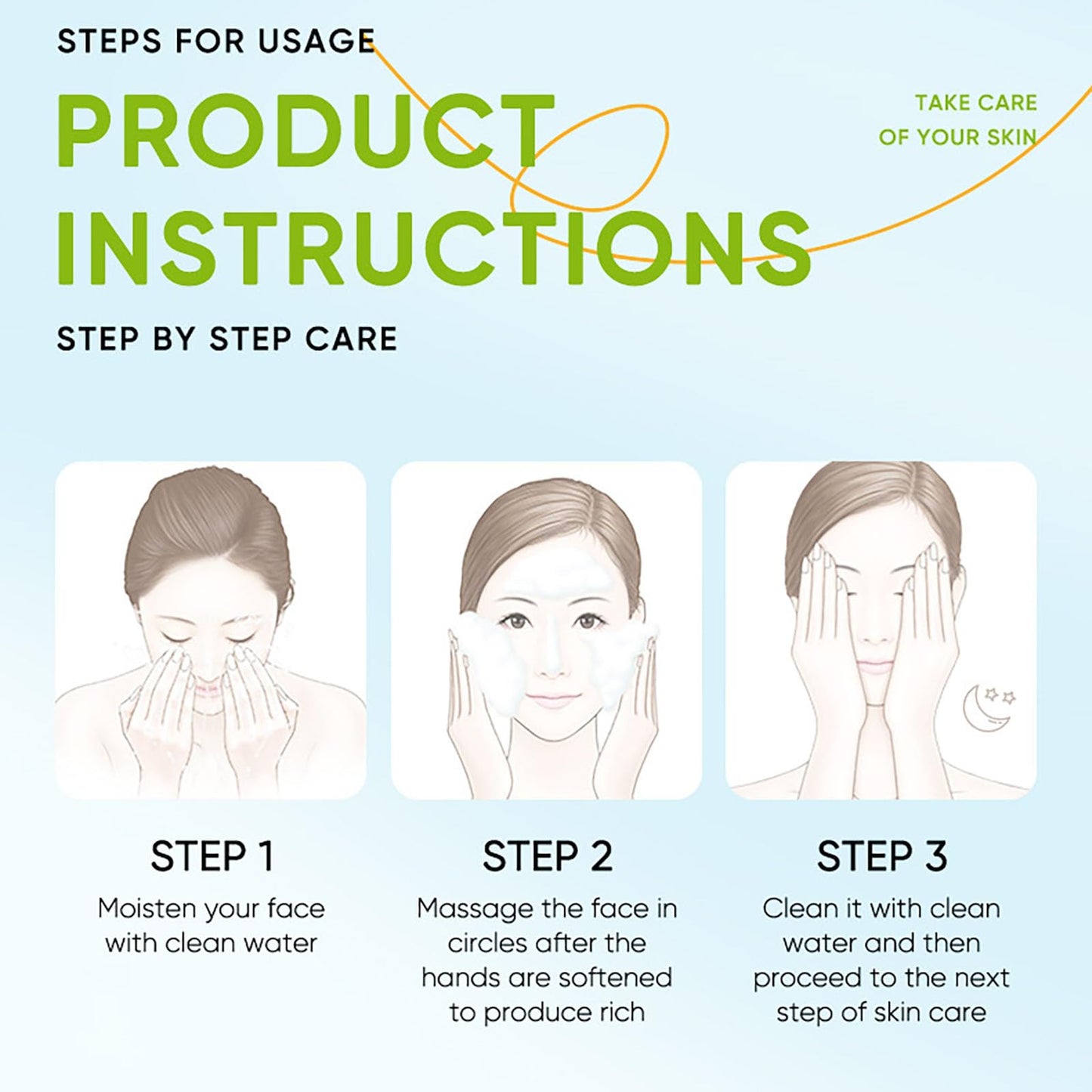 STEPS FOR USAGE

PRODUCT INSTRUCTIONS

TAKE CARE OF YOUR SKIN

STEP BY STEP CARE

STEP 1
Moisten your face with clean water

STEP 2
Massage the face in circles after the hands are softened to produce rich

STEP 3
Clean it with clean water and then proceed to the next step of skin care