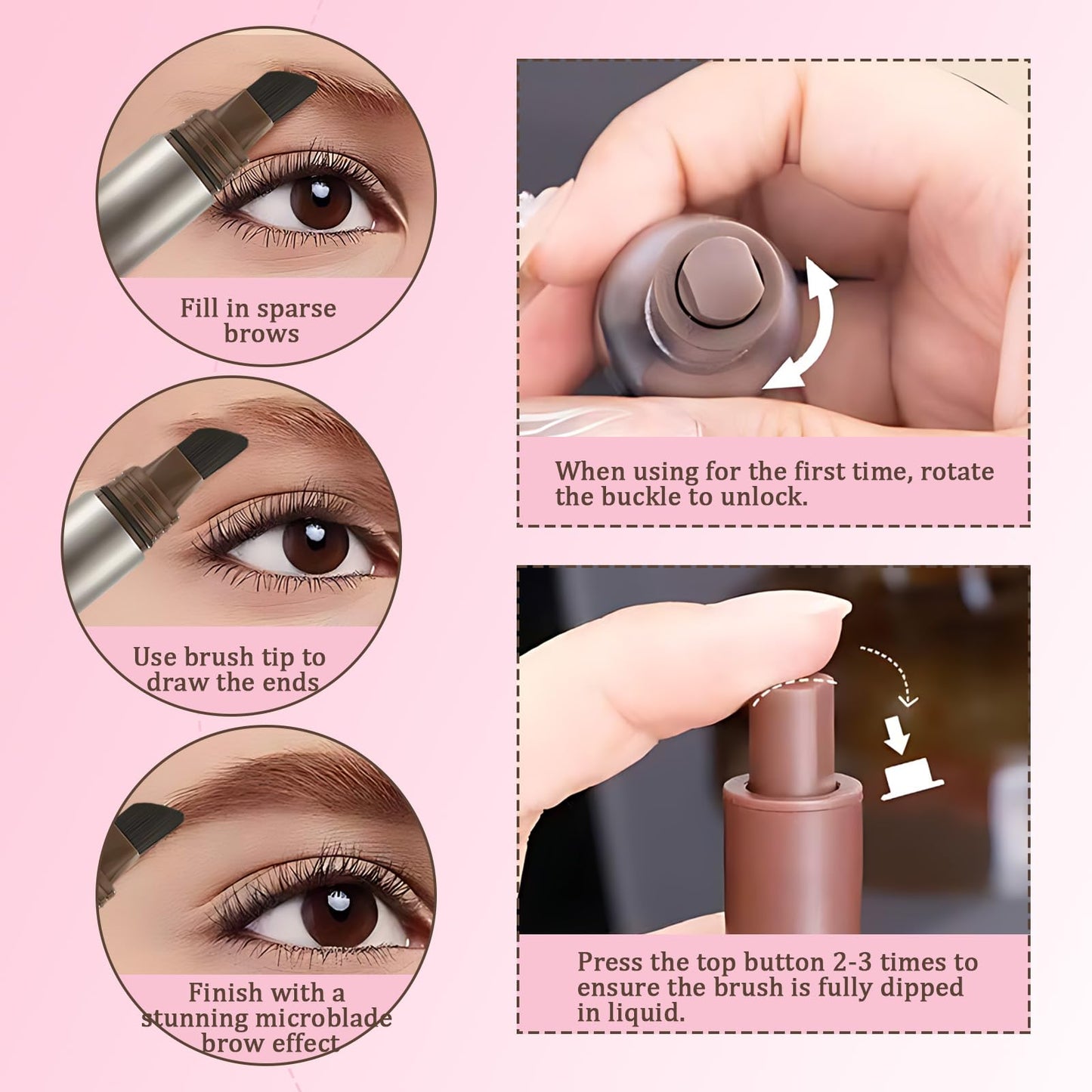 Fill in sparse brows

Use brush tip to draw the ends

Finish with a stunning microblade brow effect

When using for the first time, rotate the buckle to unlock.

Press the top button 2-3 times to ensure the brush is fully dipped in liquid.