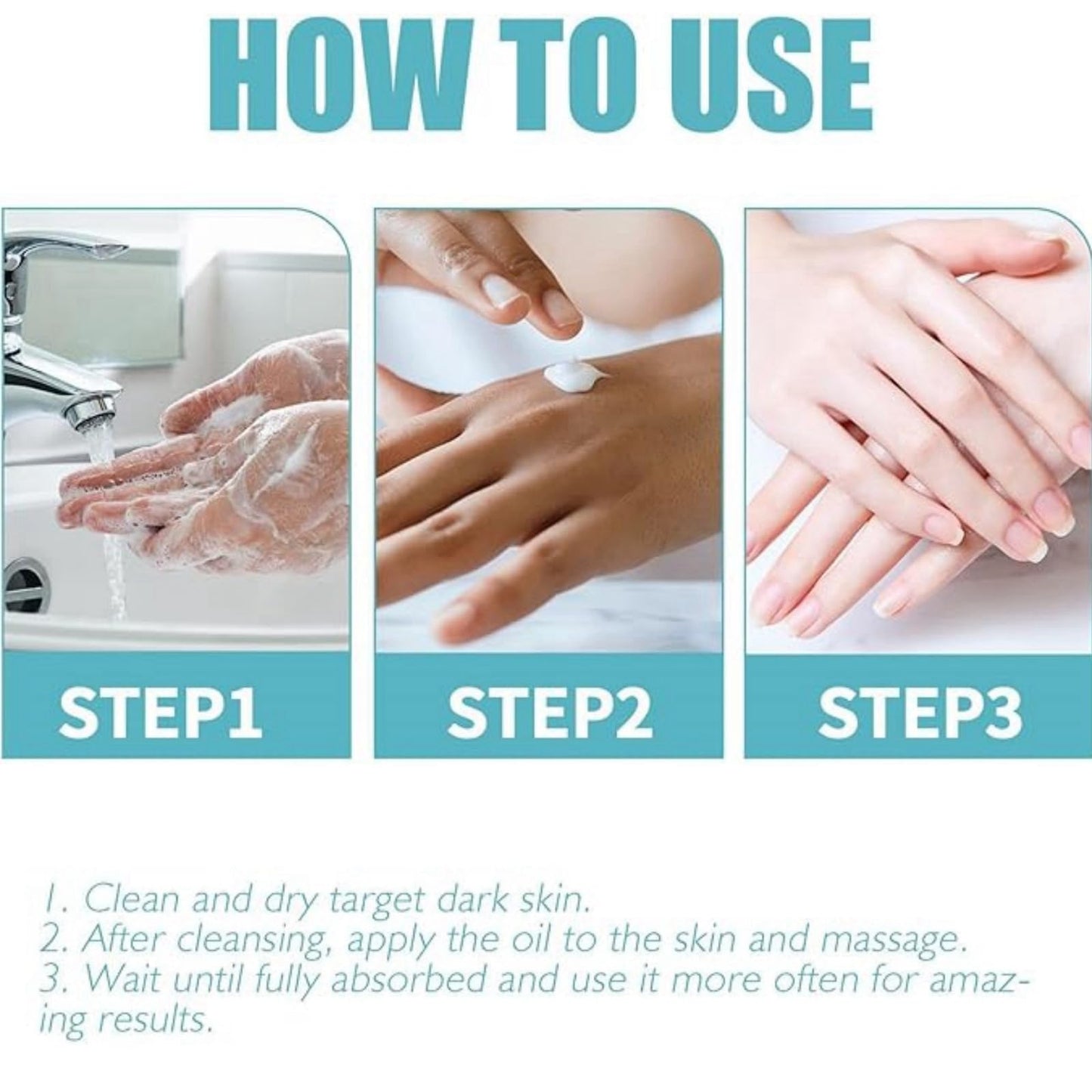 HOW TO USE

STEP1

STEP2

STEP3

1. Clean and dry target dark skin.
2. After cleansing, apply the oil to the skin and massage.
3. Wait until fully absorbed and use it more often for amazing results.