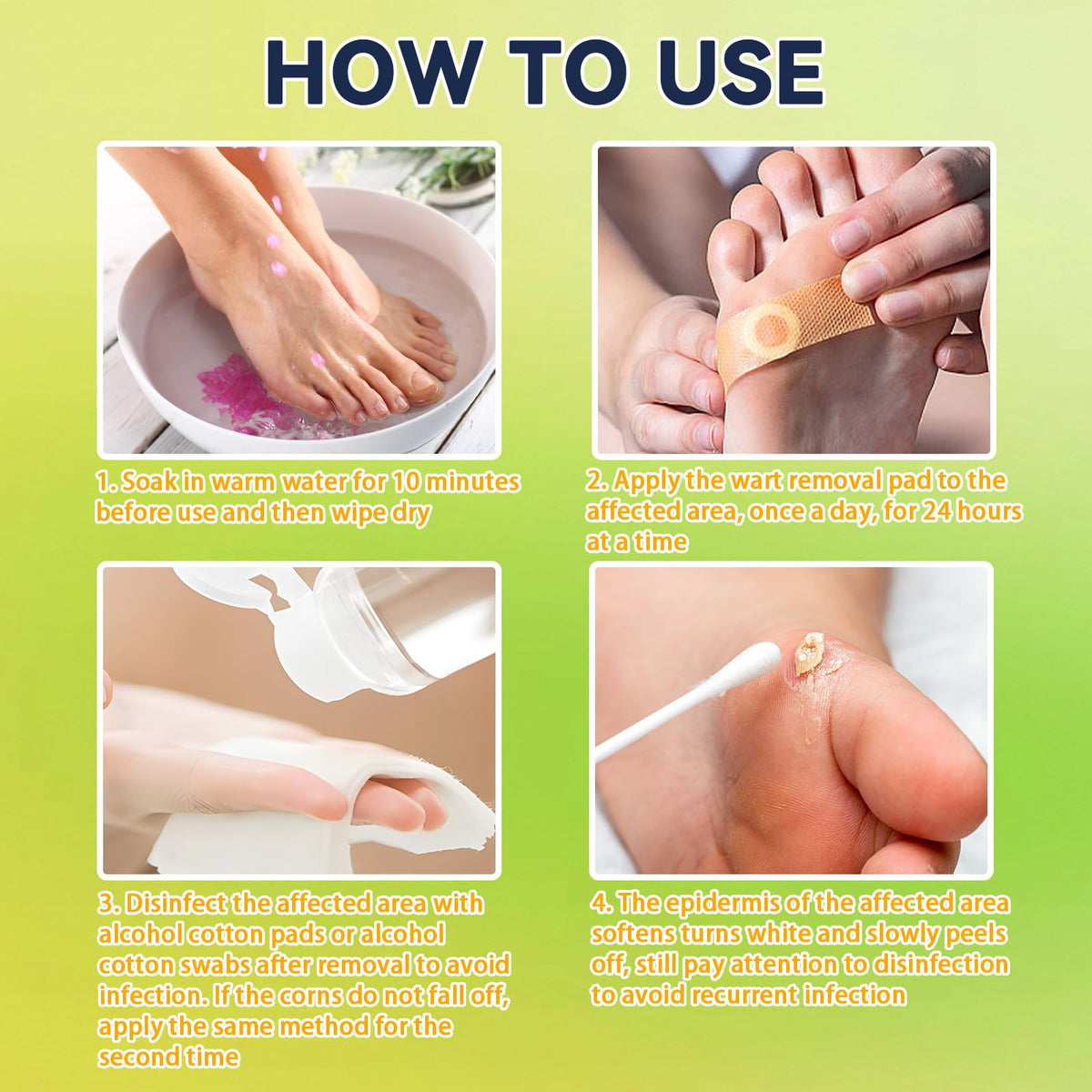 HOW TO USE

1. Soak in warm water for 10 minutes before use and then wipe dry

2. Apply the wart removal pad to the affected area, once a day, for 24 hours at a time

3. Disinfect the affected area with alcohol cotton pads or alcohol cotton swabs after removal to avoid infection. If the corns do not fall off, apply the same method for the second time

4. The epidermis of the affected area softens turns white and slowly peels off, still pay attention to disinfection to avoid recurrent infection