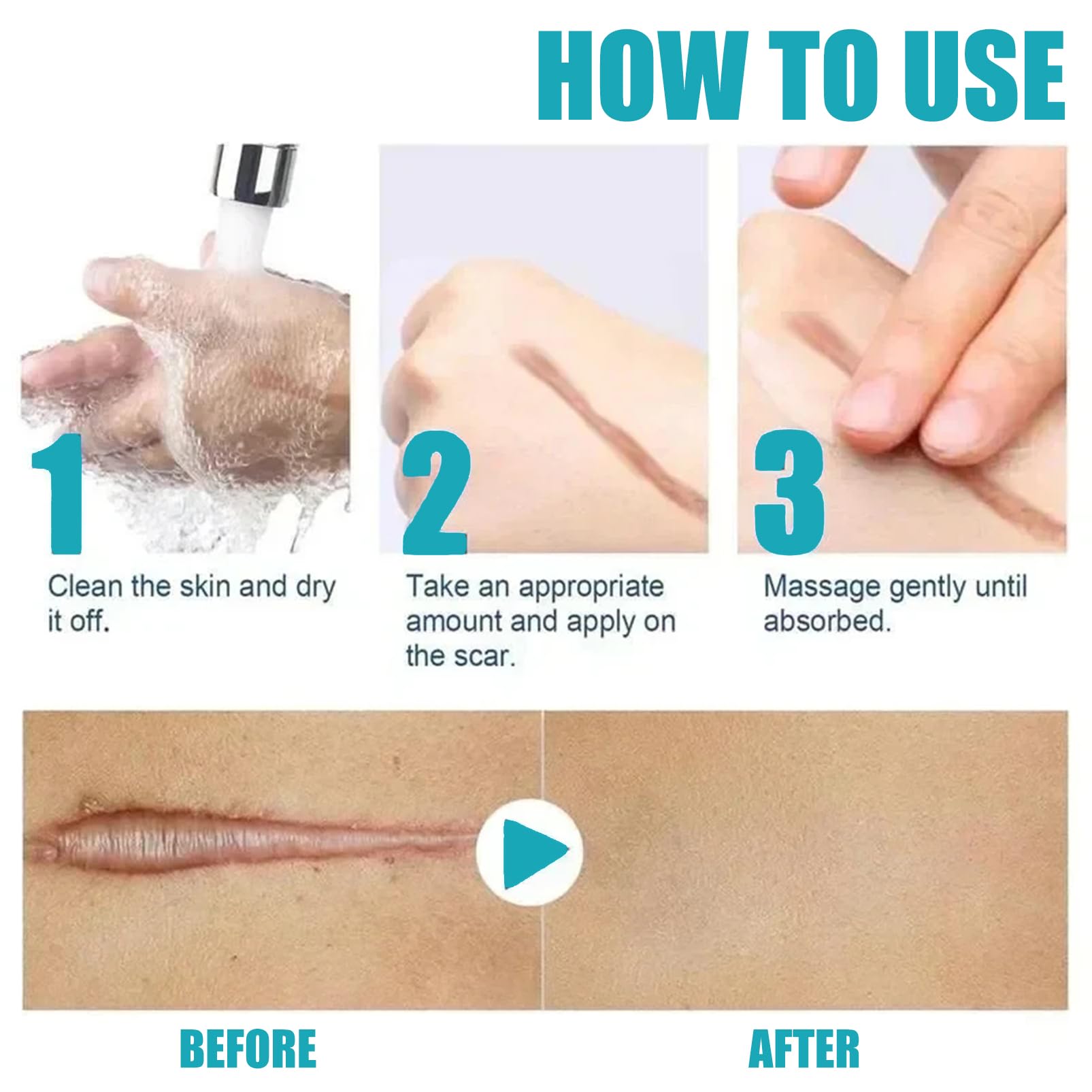 HOW TO USE

1

Clean the skin and dry it off.

2

Take an appropriate amount and apply on the scar.

3

Massage gently until absorbed.

BEFORE

AFTER