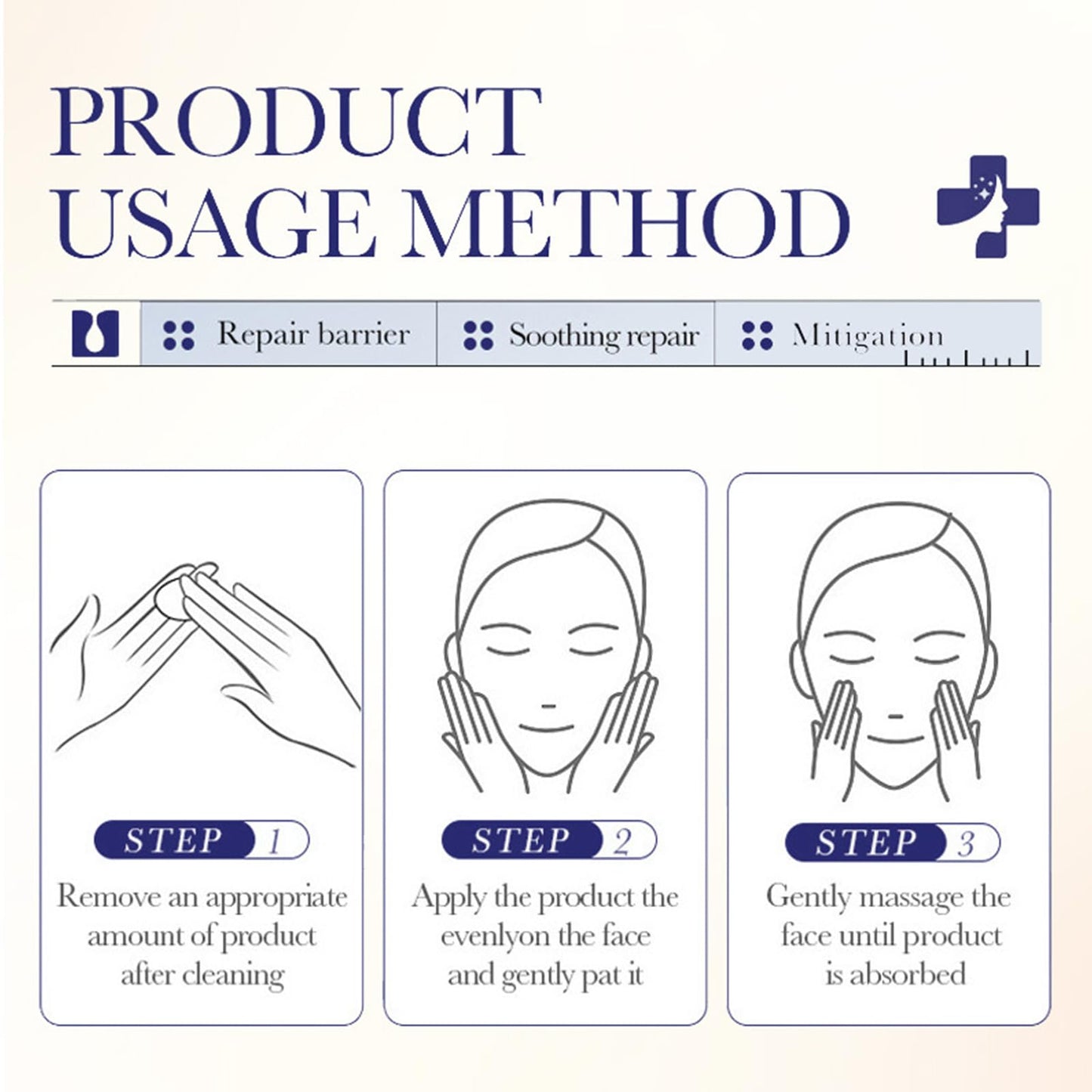 PRODUCT USAGE METHOD

Repair barrier
Soothing repair
Mitigation

STEP 1
Remove an appropriate amount of product after cleaning

STEP 2
Apply the product the evenlyon the face and gently pat it

STEP 3
Gently massage the face until product is absorbed