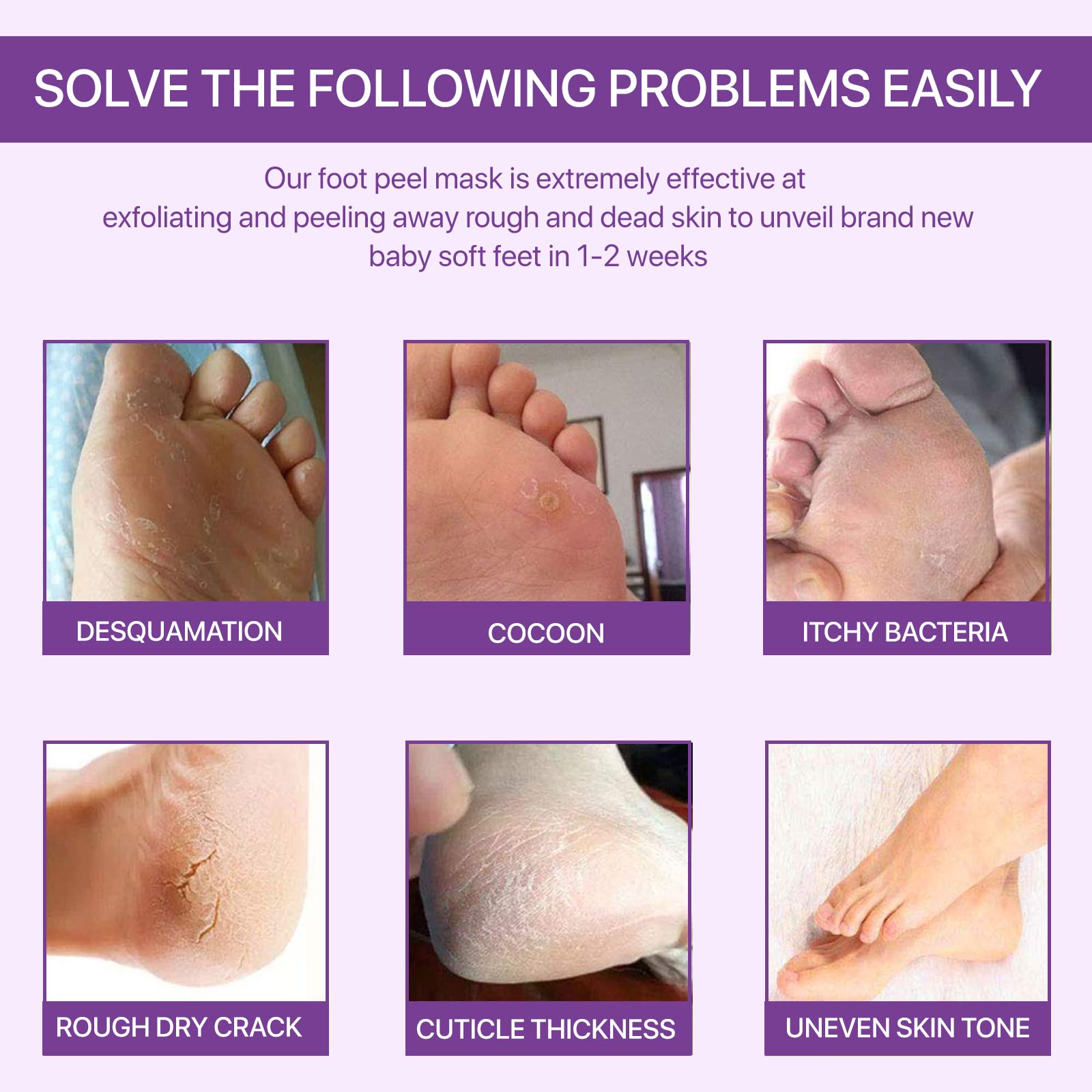 SOLVE THE FOLLOWING PROBLEMS EASILY

Our foot peel mask is extremely effective at exfoliating and peeling away rough and dead skin to unveil brand new baby soft feet in 1-2 weeks

DESQUAMATION

COCOON

ITCHY BACTERIA

ROUGH DRY CRACK

CUTICLE THICKNESS

UNEVEN SKIN TONE