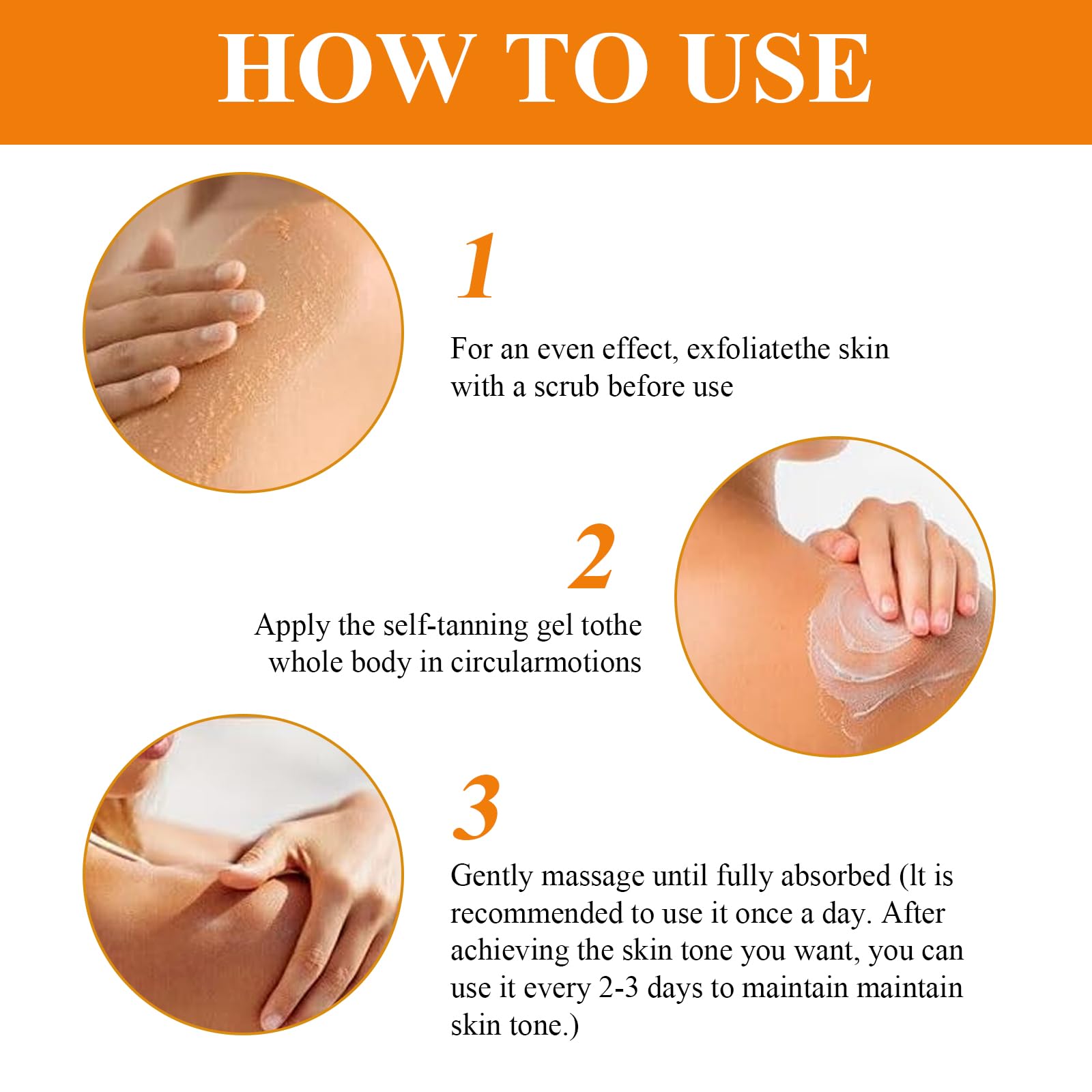 HOW TO USE

1

For an even effect, exfoliatethe skin with a scrub before use

2

Apply the self-tanning gel tothe whole body in circularmotions

3

Gently massage until fully absorbed (lt is recommended to use it once a day. After achieving the skin tone you want, you can use it every 2-3 days to maintain maintain skin tone.)