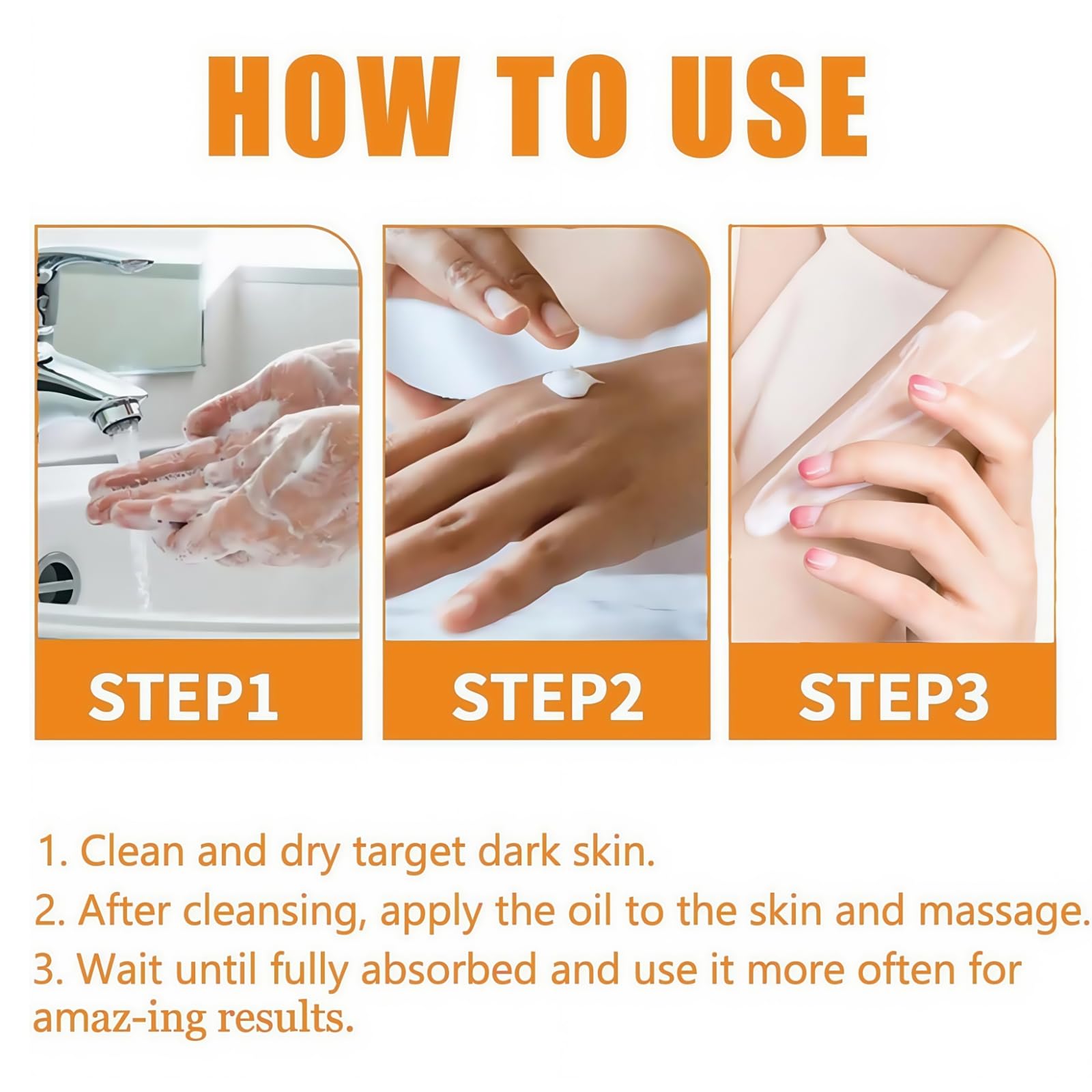 HOW TO USE

STEP1

STEP2

STEP3

1. Clean and dry target dark skin.

2. After cleansing, apply the oil to the skin and massage.

3. Wait until fully absorbed and use it more often for amaz-ing results.