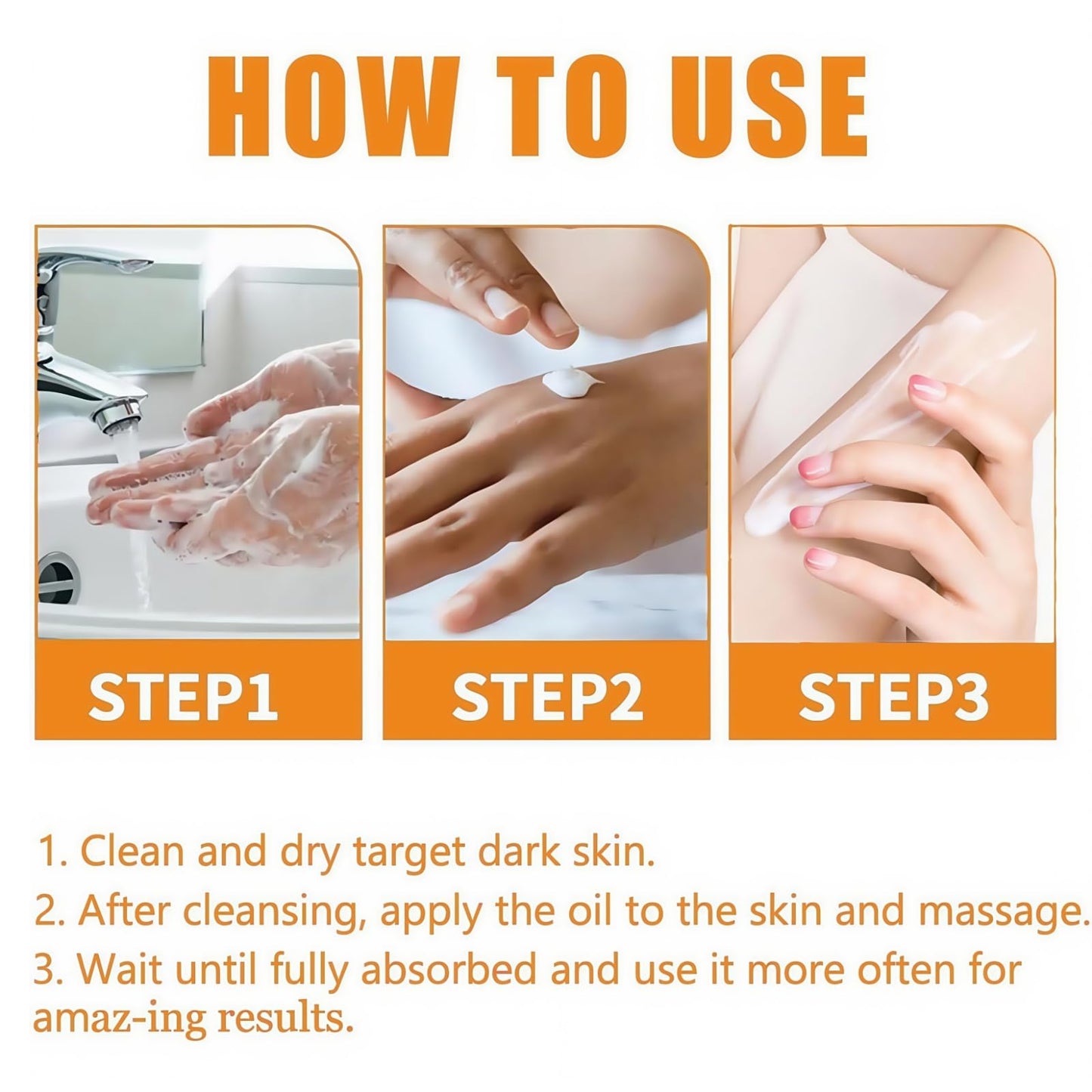 HOW TO USE

STEP1

STEP2

STEP3

1. Clean and dry target dark skin.
2. After cleansing, apply the oil to the skin and massage.
3. Wait until fully absorbed and use it more often for amaz-ing results.