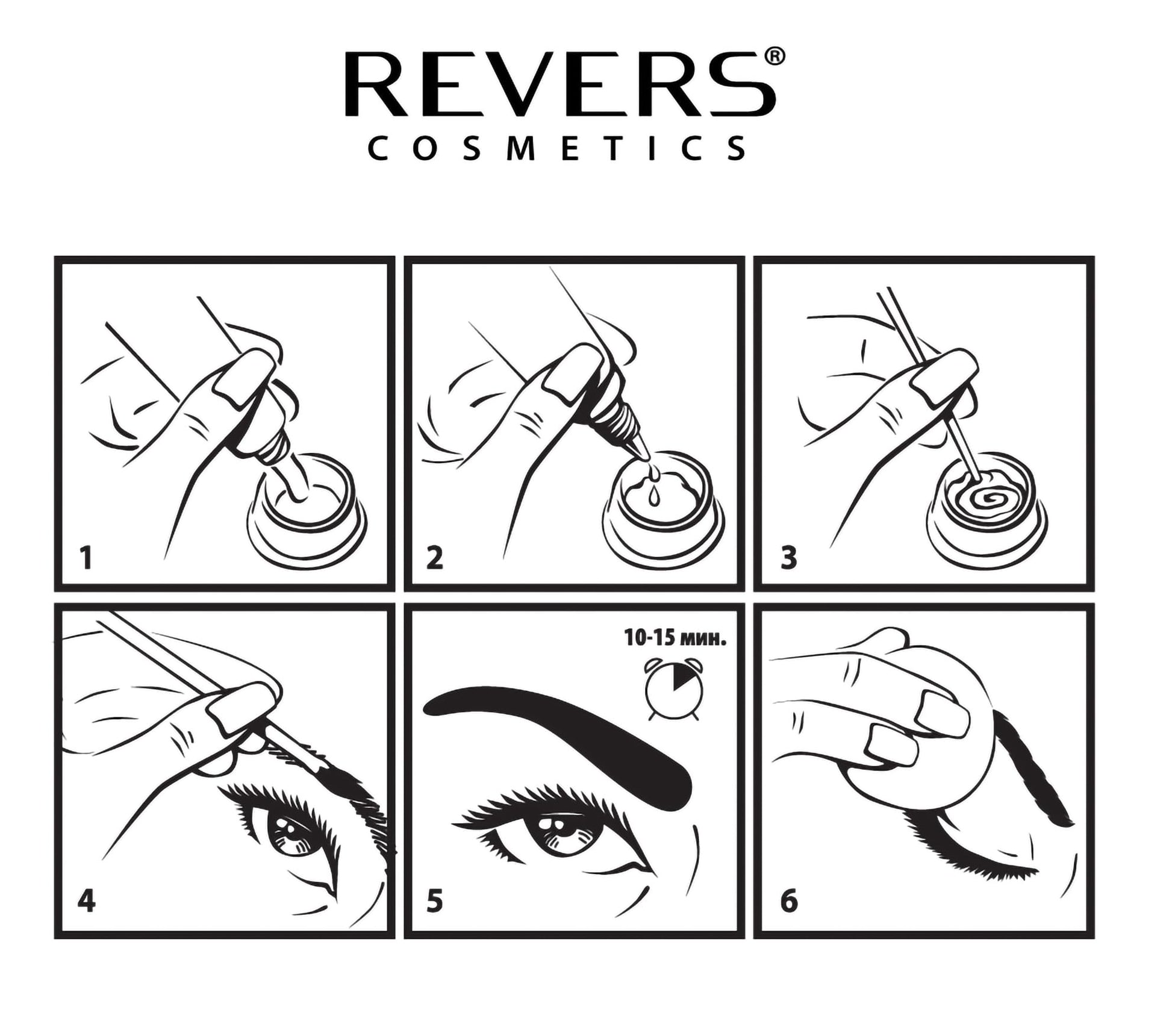 REVERS®
COSMETICS

1

2

3

4

10-15 мин.

5

6