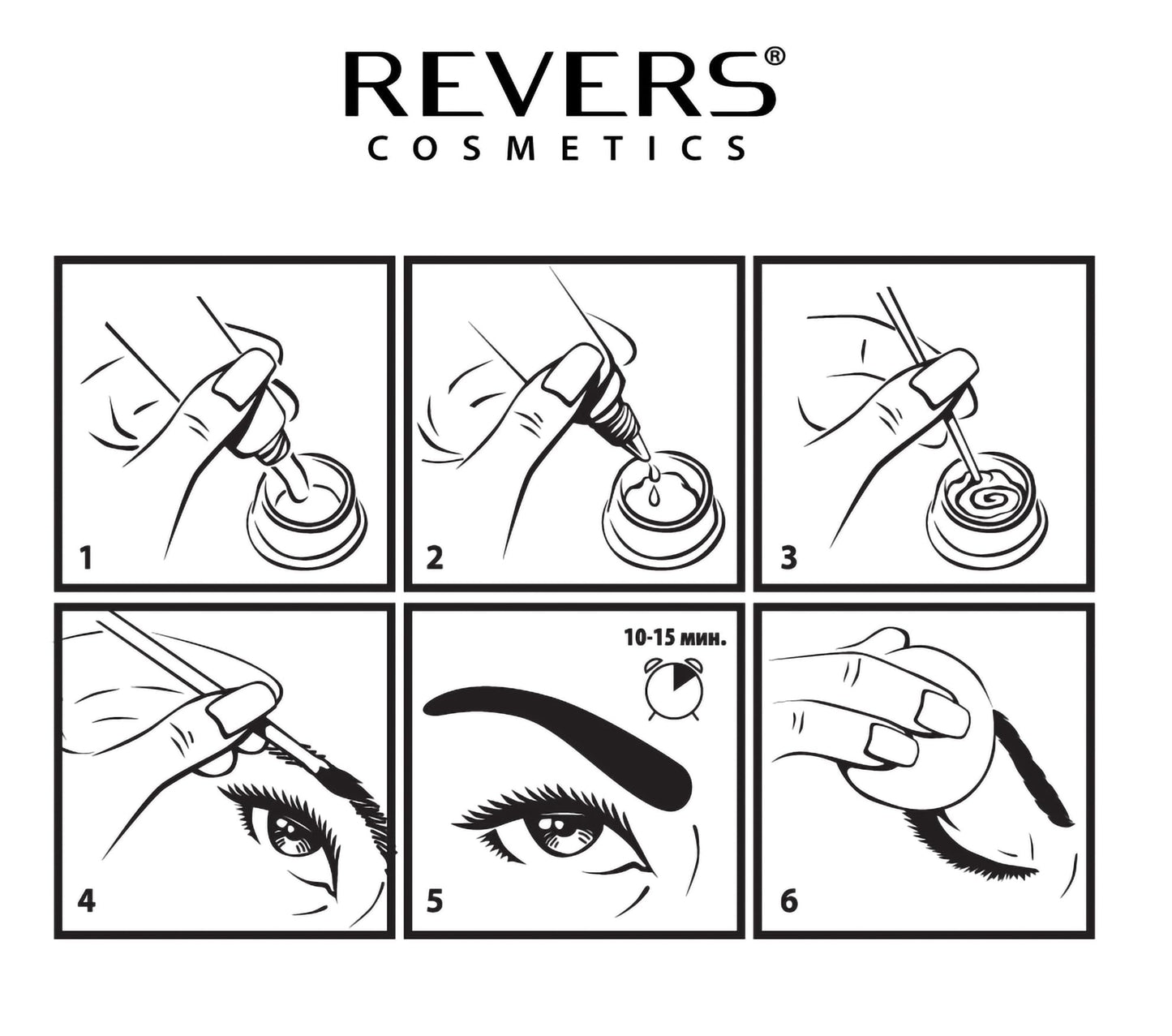 REVERS®
COSMETICS

1

2

3

4

10-15 мин.

5

6