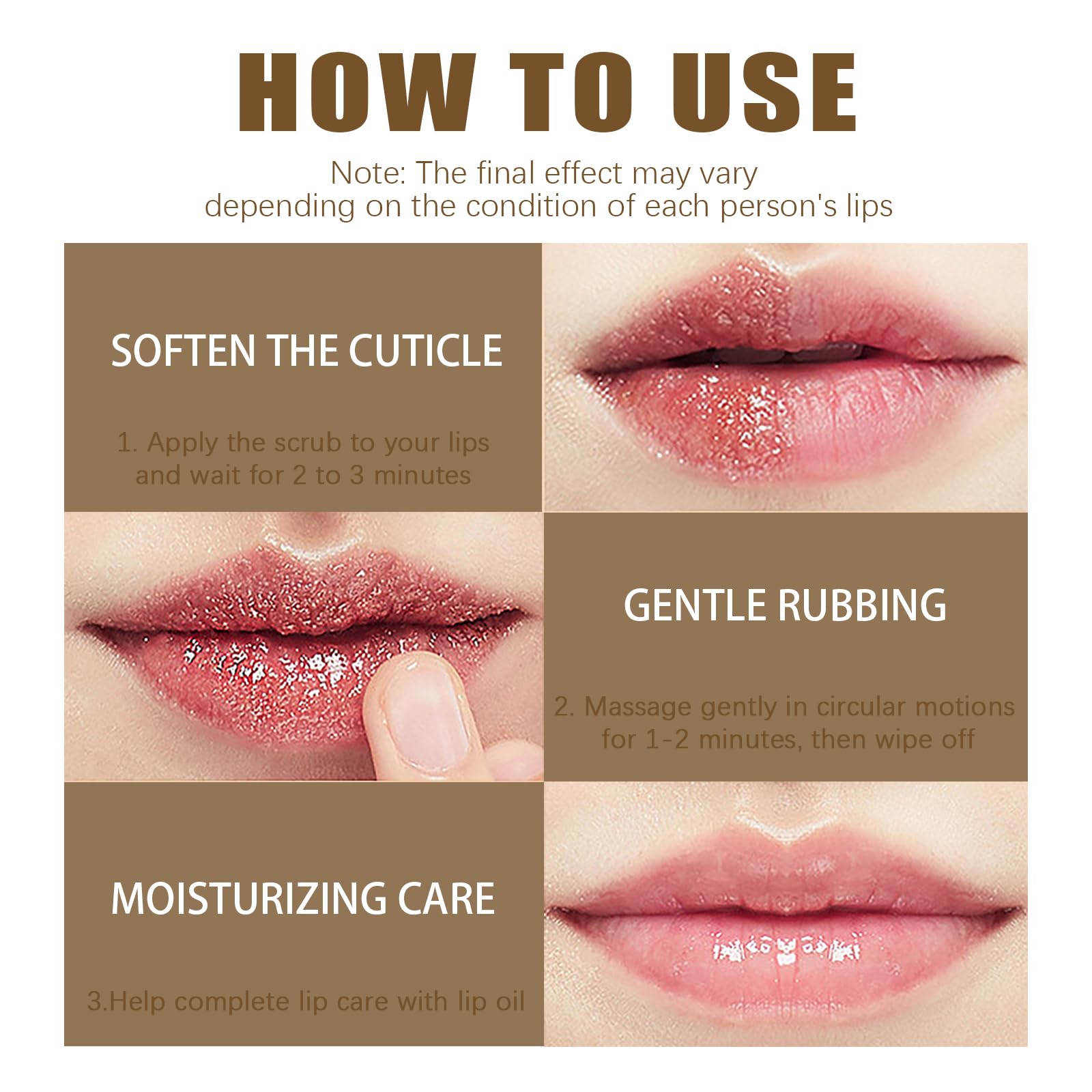 HOW TO USE

Note: The final effect may vary depending on the condition of each person's lips

SOFTEN THE CUTICLE

1. Apply the scrub to your lips and wait for 2 to 3 minutes

GENTLE RUBBING

2. Massage gently in circular motions for 1-2 minutes, then wipe off

MOISTURIZING CARE

3.Help complete lip care with lip oil