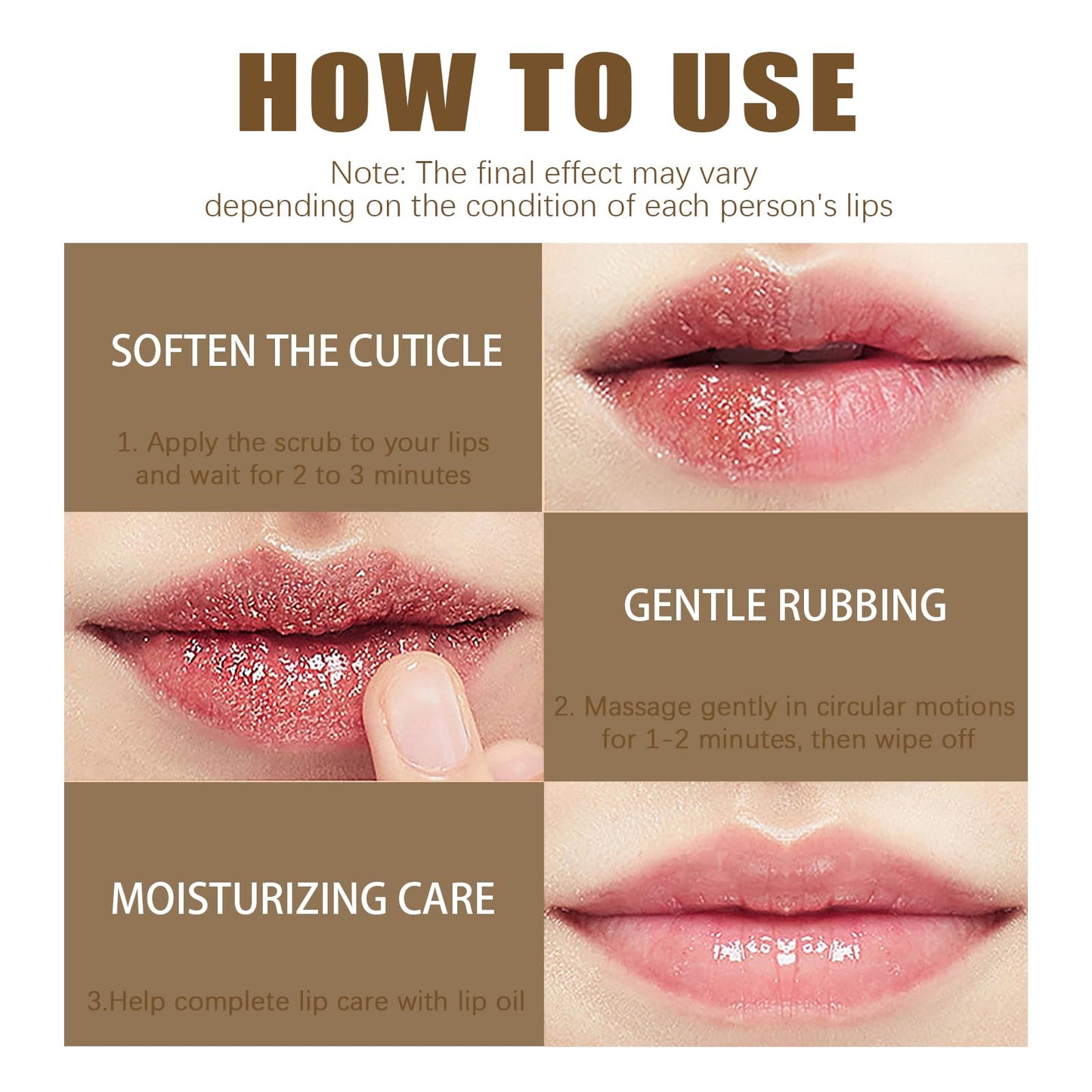 HOW TO USE

Note: The final effect may vary depending on the condition of each person's lips

SOFTEN THE CUTICLE

1. Apply the scrub to your lips and wait for 2 to 3 minutes

GENTLE RUBBING

2. Massage gently in circular motions for 1-2 minutes, then wipe off

MOISTURIZING CARE

3.Help complete lip care with lip oil