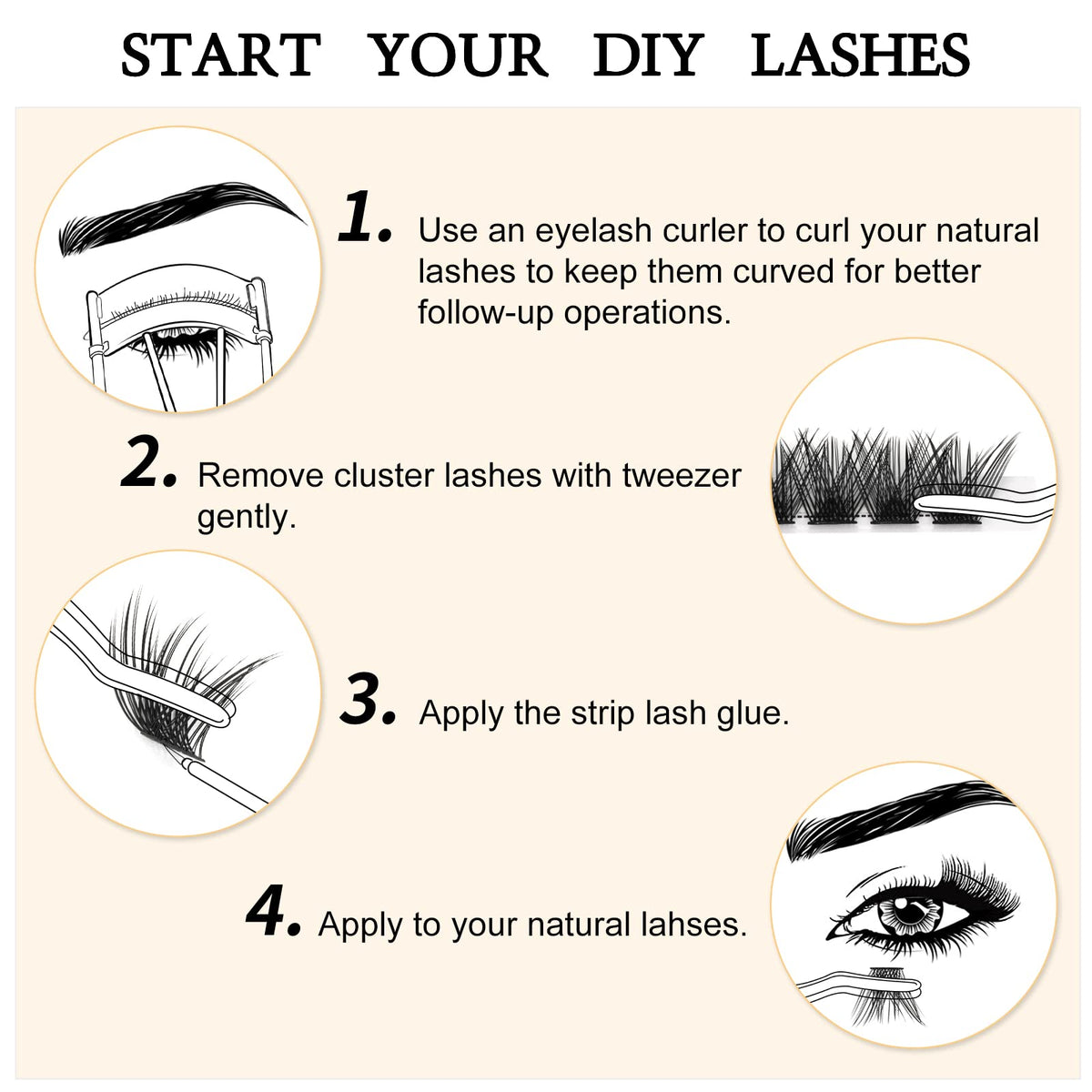 START YOUR DIY LASHES

1. Use an eyelash curler to curl your natural lashes to keep them curved for better follow-up operations.

2. Remove cluster lashes with tweezer gently.

3. Apply the strip lash glue.

4. Apply to your natural lahses.