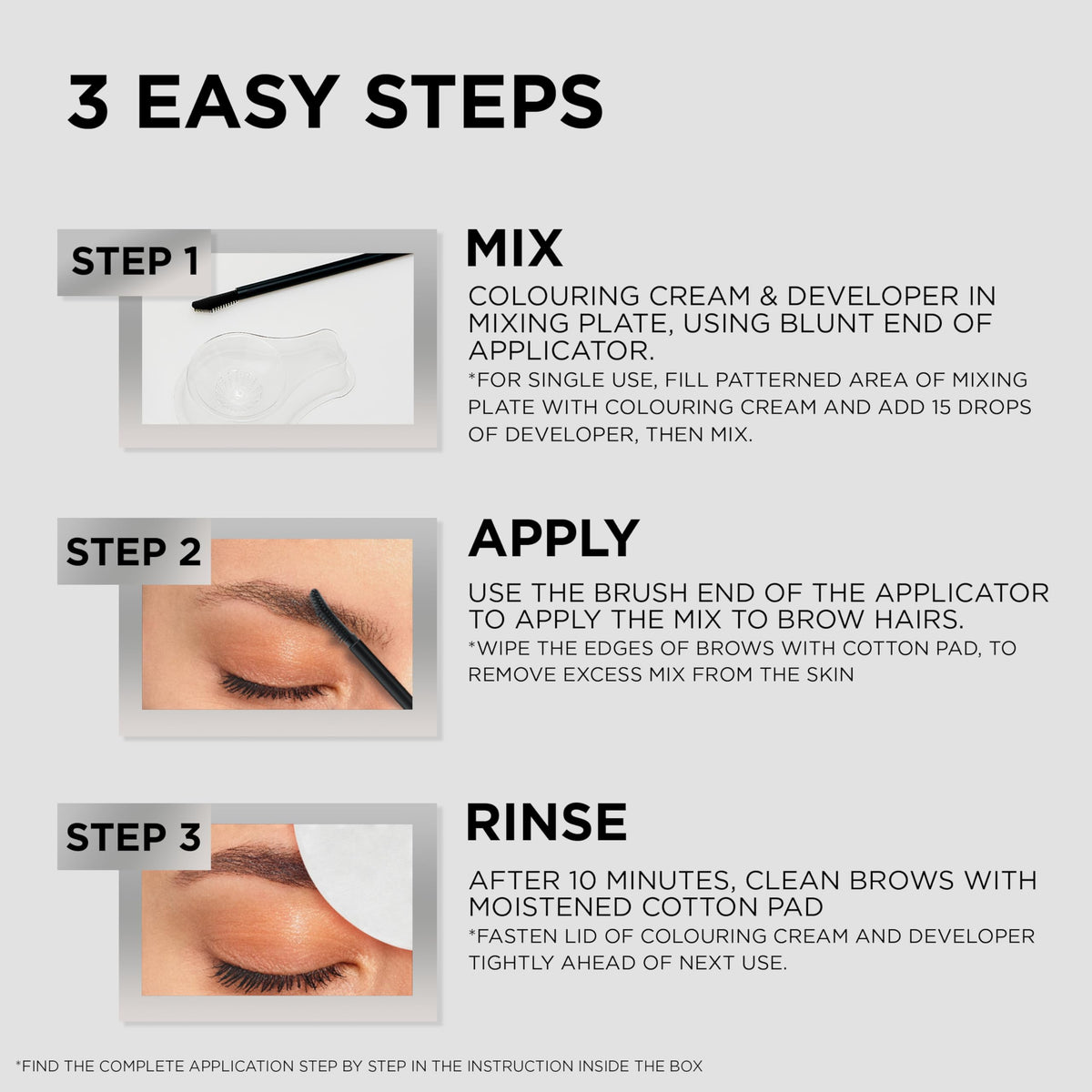 3 EASY STEPS

STEP 1

MIX

COLOURING CREAM & DEVELOPER IN MIXING PLATE, USING BLUNT END OF APPLICATOR.

*FOR SINGLE USE, FILL PATTERNED AREA OF MIXING PLATE WITH COLOURING CREAM AND ADD 15 DROPS OF DEVELOPER, THEN MIX.

STEP 2

APPLY

USE THE BRUSH END OF THE APPLICATOR TO APPLY THE MIX TO BROW HAIRS.

*WIPE THE EDGES OF BROWS WITH COTTON PAD, TO REMOVE EXCESS MIX FROM THE SKIN

STEP 3

RINSE

AFTER 10 MINUTES, CLEAN BROWS WITH MOISTENED COTTON PAD

*FASTEN LID OF COLOURING CREAM AND DEVELOPER TIGHTLY AHEAD OF NEXT USE.

*FIND THE COMPLETE APPLICATION STEP BY STEP IN THE INSTRUCTION INSIDE THE BOX