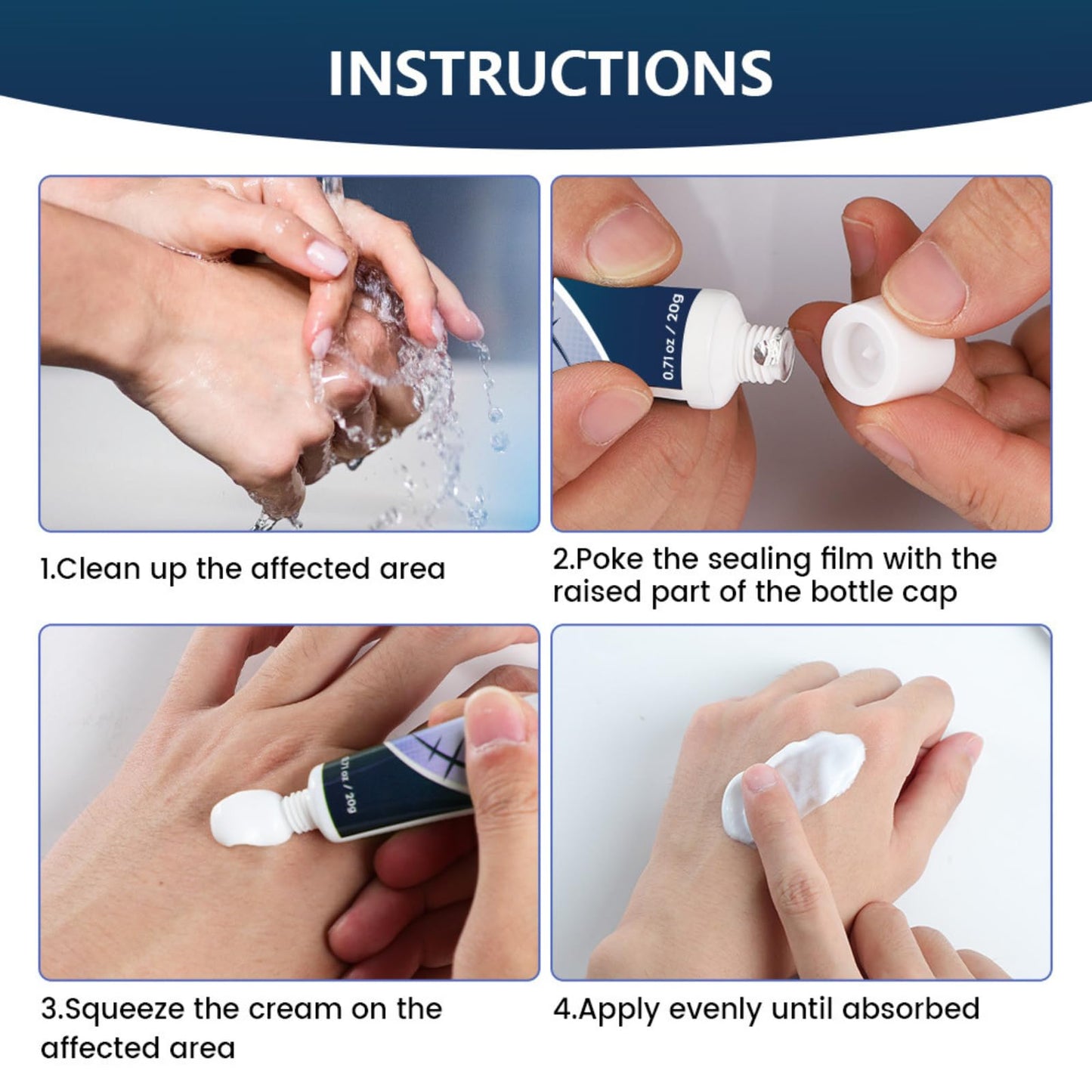 INSTRUCTIONS

0.71 oz / 20g

1.Clean up the affected area

2.Poke the sealing film with the raised part of the bottle cap

0.71 oz / 20g

3.Squeeze the cream on the affected area

4.Apply evenly until absorbed