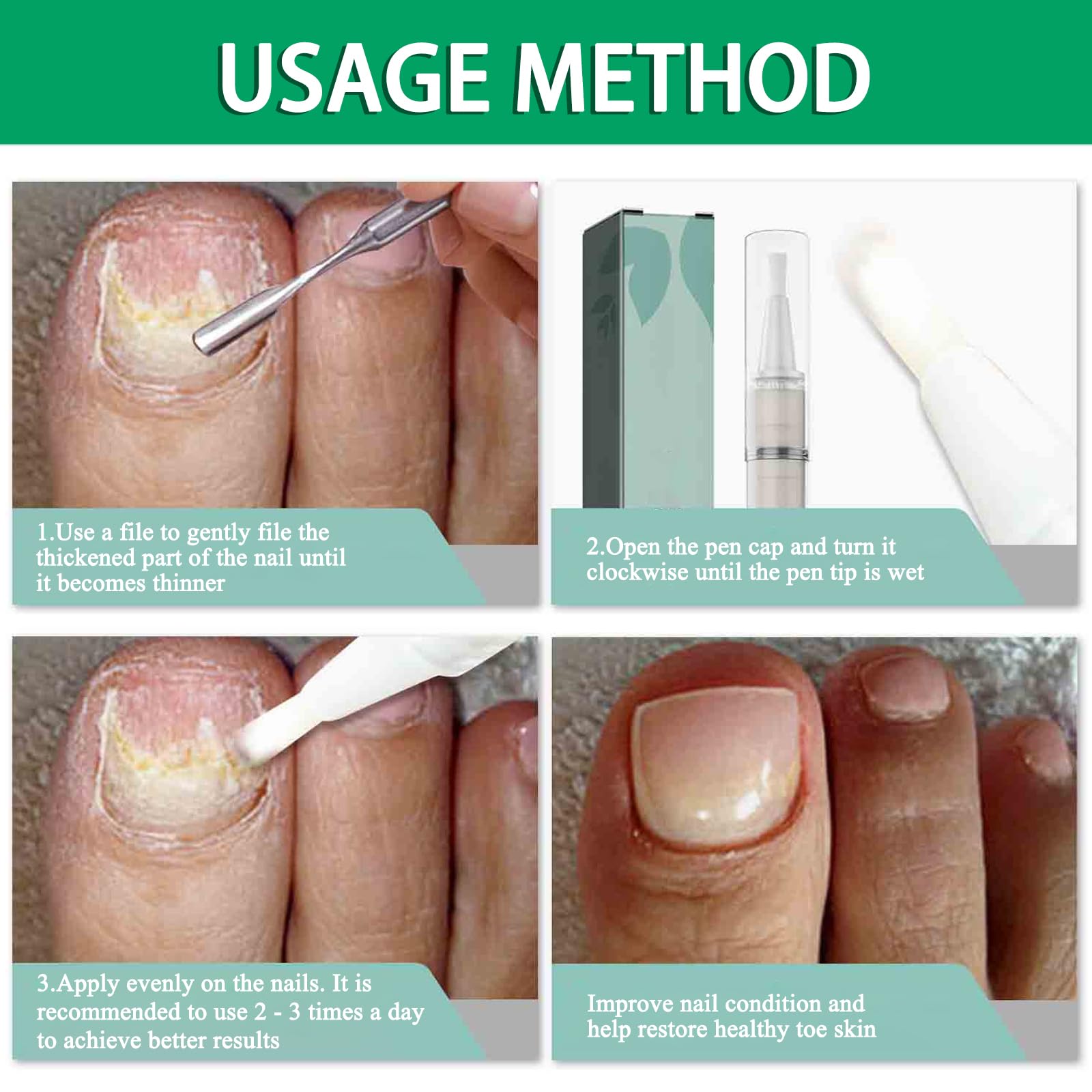 USAGE METHOD

1.Use a file to gently file the thickened part of the nail until it becomes thinner

2.Open the pen cap and turn it clockwise until the pen tip is wet

3.Apply evenly on the nails. It is recommended to use 2 - 3 times a day to achieve better results

Improve nail condition and help restore healthy toe skin