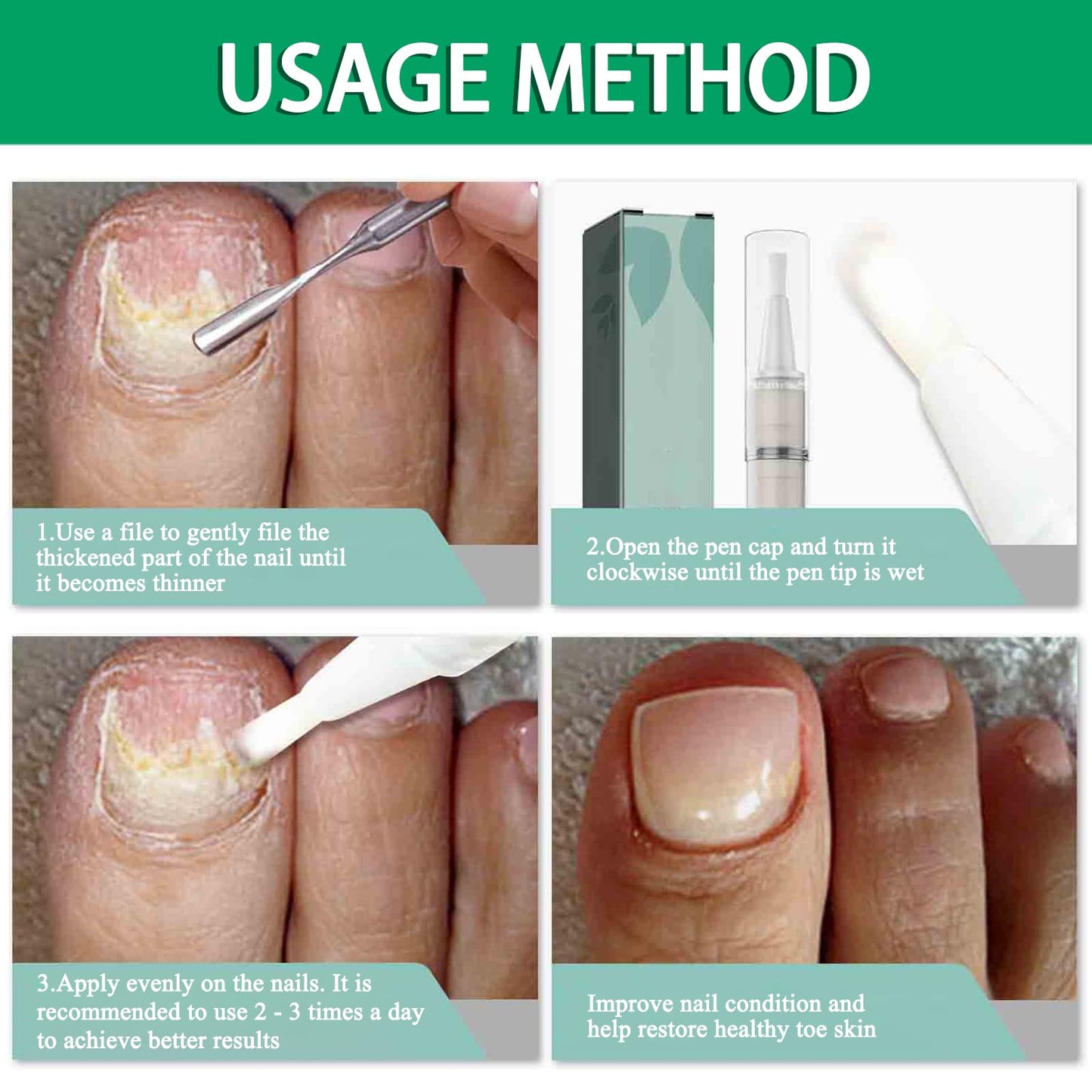 USAGE METHOD

1.Use a file to gently file the thickened part of the nail until it becomes thinner

2.Open the pen cap and turn it clockwise until the pen tip is wet

3.Apply evenly on the nails. It is recommended to use 2 - 3 times a day to achieve better results

Improve nail condition and help restore healthy toe skin