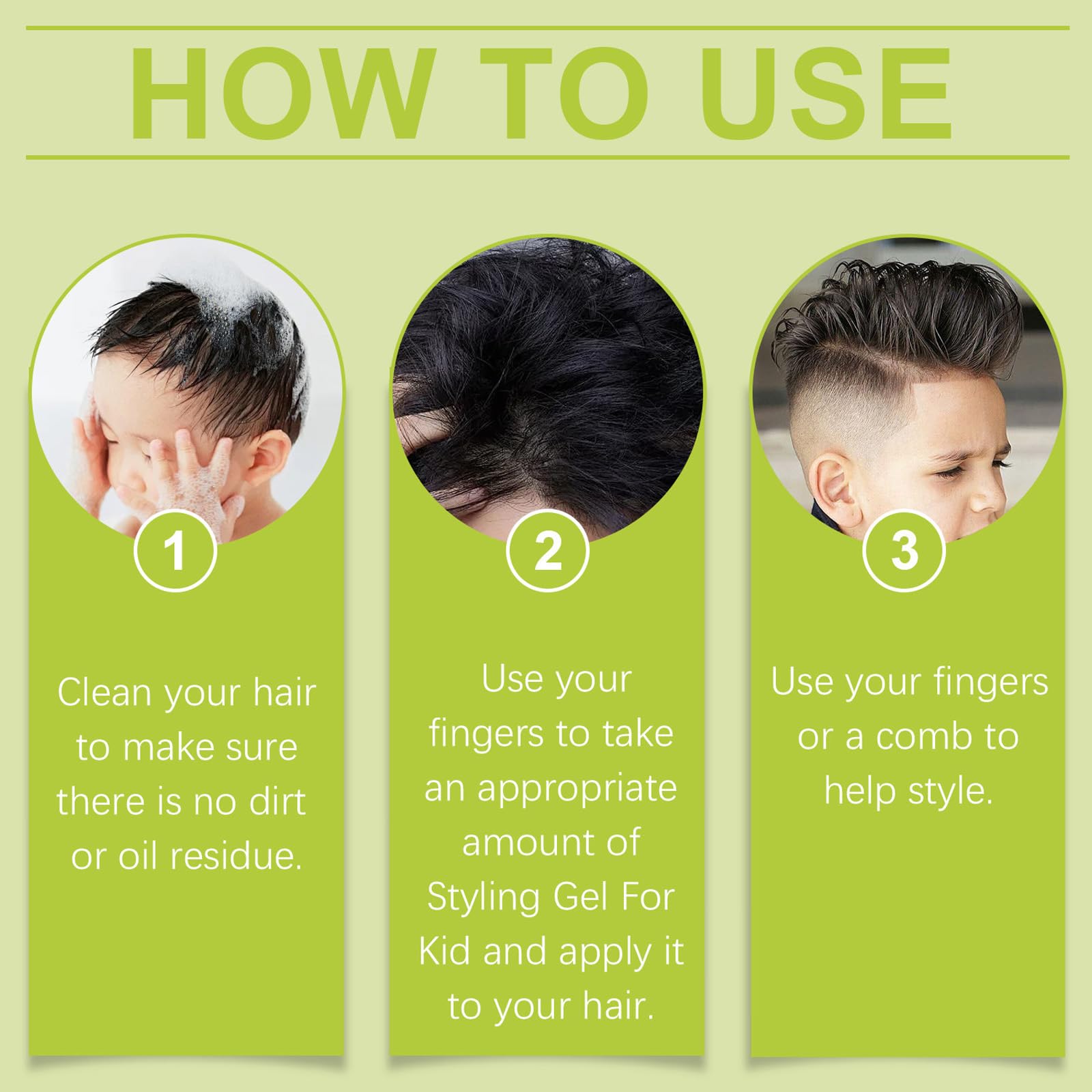 HOW TO USE

1

Clean your hair to make sure there is no dirt or oil residue.

2

Use your fingers to take an appropriate amount of Styling Gel For Kid and apply it to your hair.

3

Use your fingers or a comb to help style.