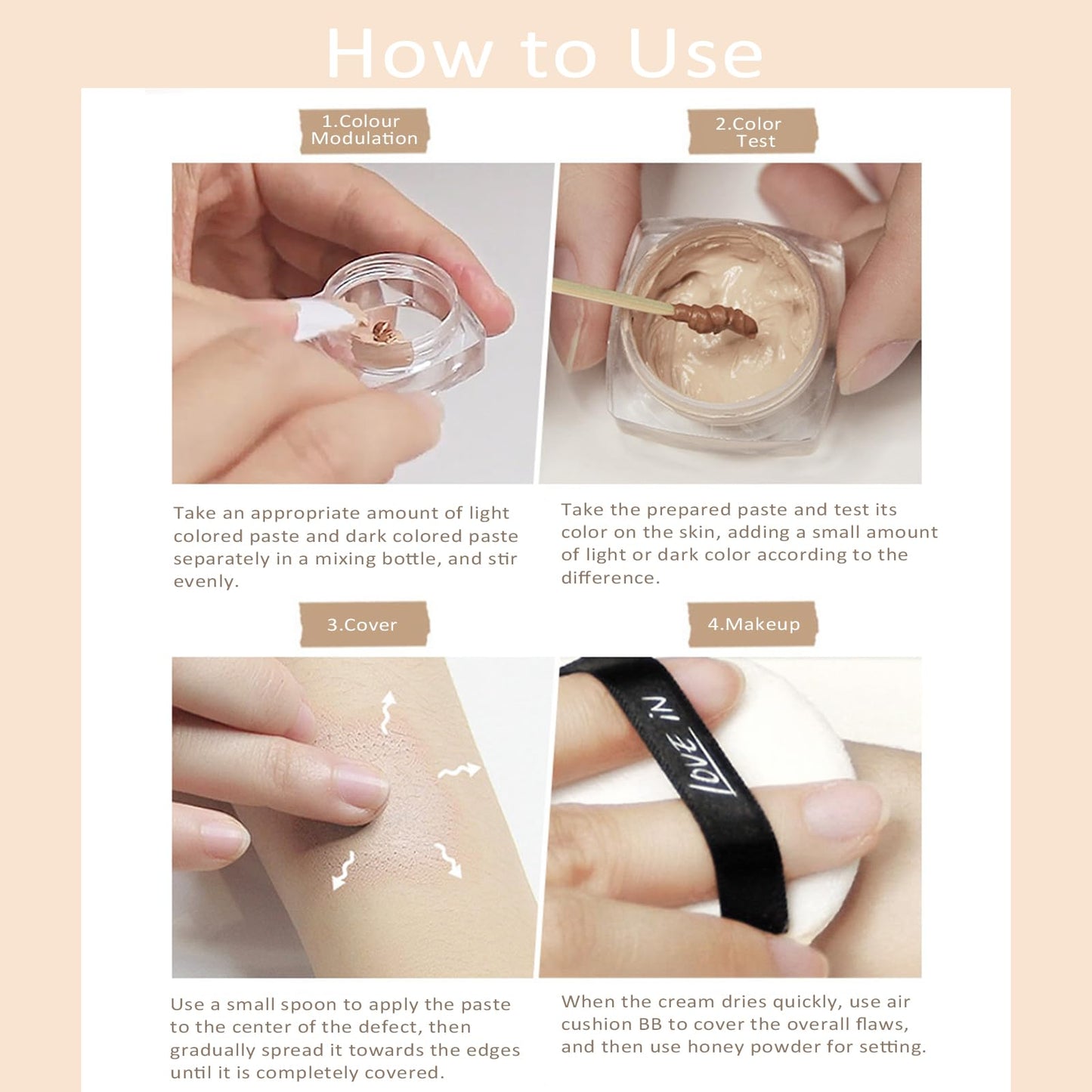 How to Use

1.Colour Modulation

Take an appropriate amount of light colored paste and dark colored paste separately in a mixing bottle, and stir evenly.

2.Color Test

Take the prepared paste and test its color on the skin, adding a small amount of light or dark color according to the difference.

3.Cover

Use a small spoon to apply the paste to the center of the defect, then gradually spread it towards the edges until it is completely covered.

4.Makeup

LOVE IN

When the cream dries quickly, use air cushion BB to cover the overall flaws, and then use honey powder for setting.