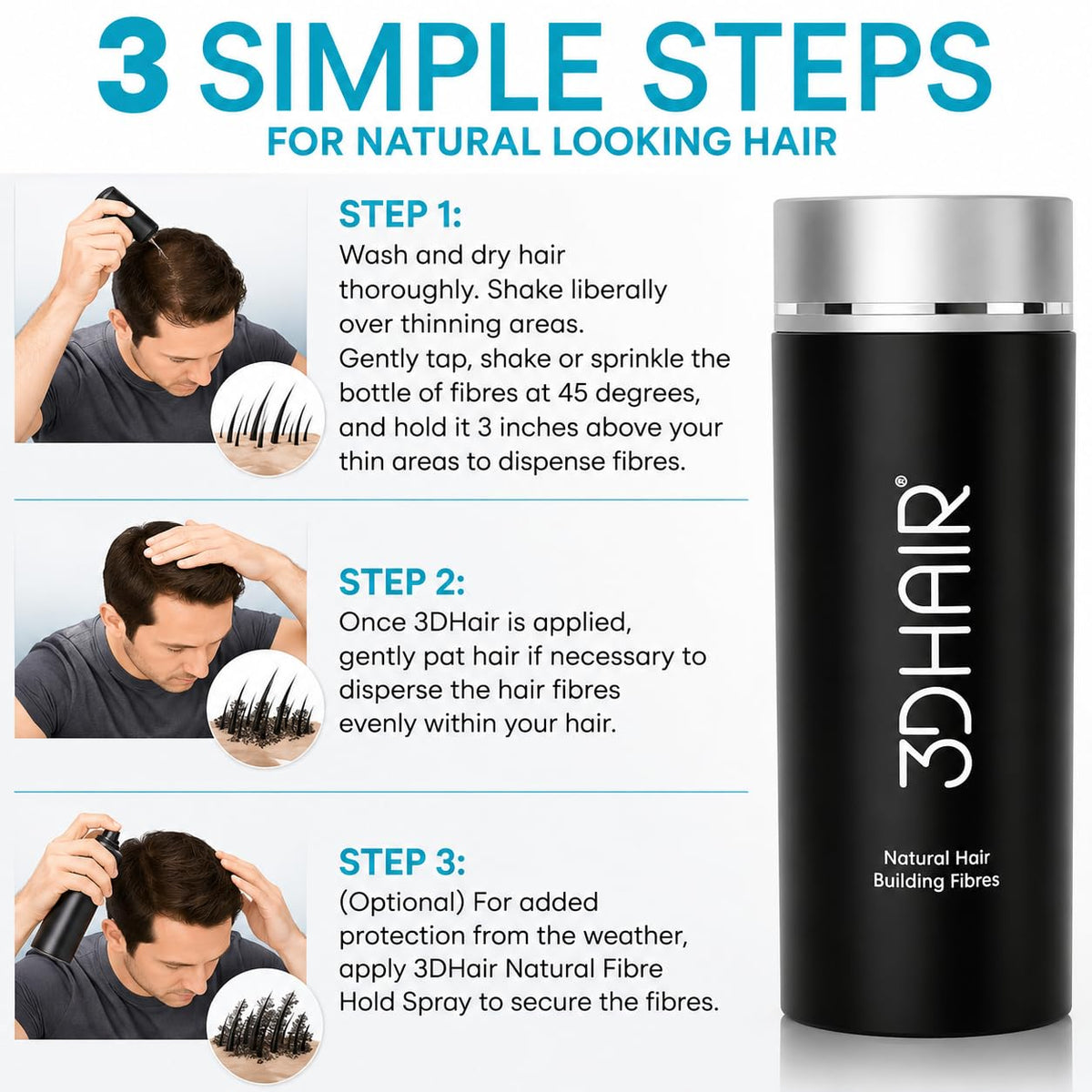 3 SIMPLE STEPS
FOR NATURAL LOOKING HAIR

STEP 1:
Wash and dry hair thoroughly. Shake liberally over thinning areas.
Gently tap, shake or sprinkle the bottle of fibres at 45 degrees, and hold it 3 inches above your thin areas to dispense fibres.

STEP 2:
Once 3DHair is applied, gently pat hair if necessary to disperse the hair fibres evenly within your hair.

STEP 3:
(Optional) For added protection from the weather, apply 3DHair Natural Fibre Hold Spray to secure the fibres.

3DHAIR®
Natural Hair Building Fibres