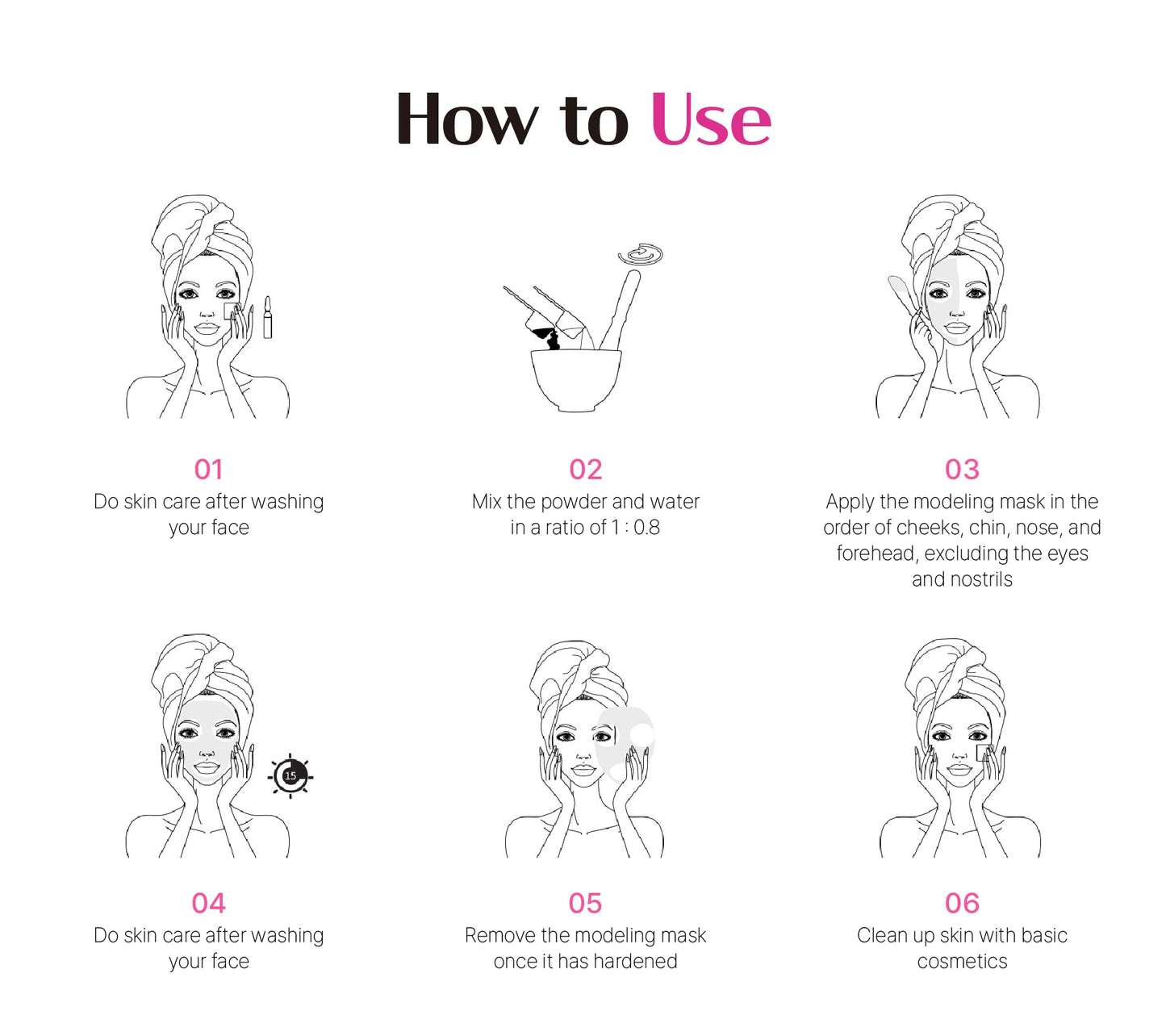 How to Use

01
Do skin care after washing your face

02
Mix the powder and water in a ratio of 1 : 0.8

03
Apply the modeling mask in the order of cheeks, chin, nose, and forehead, excluding the eyes and nostrils

15

04
Do skin care after washing your face

05
Remove the modeling mask once it has hardened

06
Clean up skin with basic cosmetics