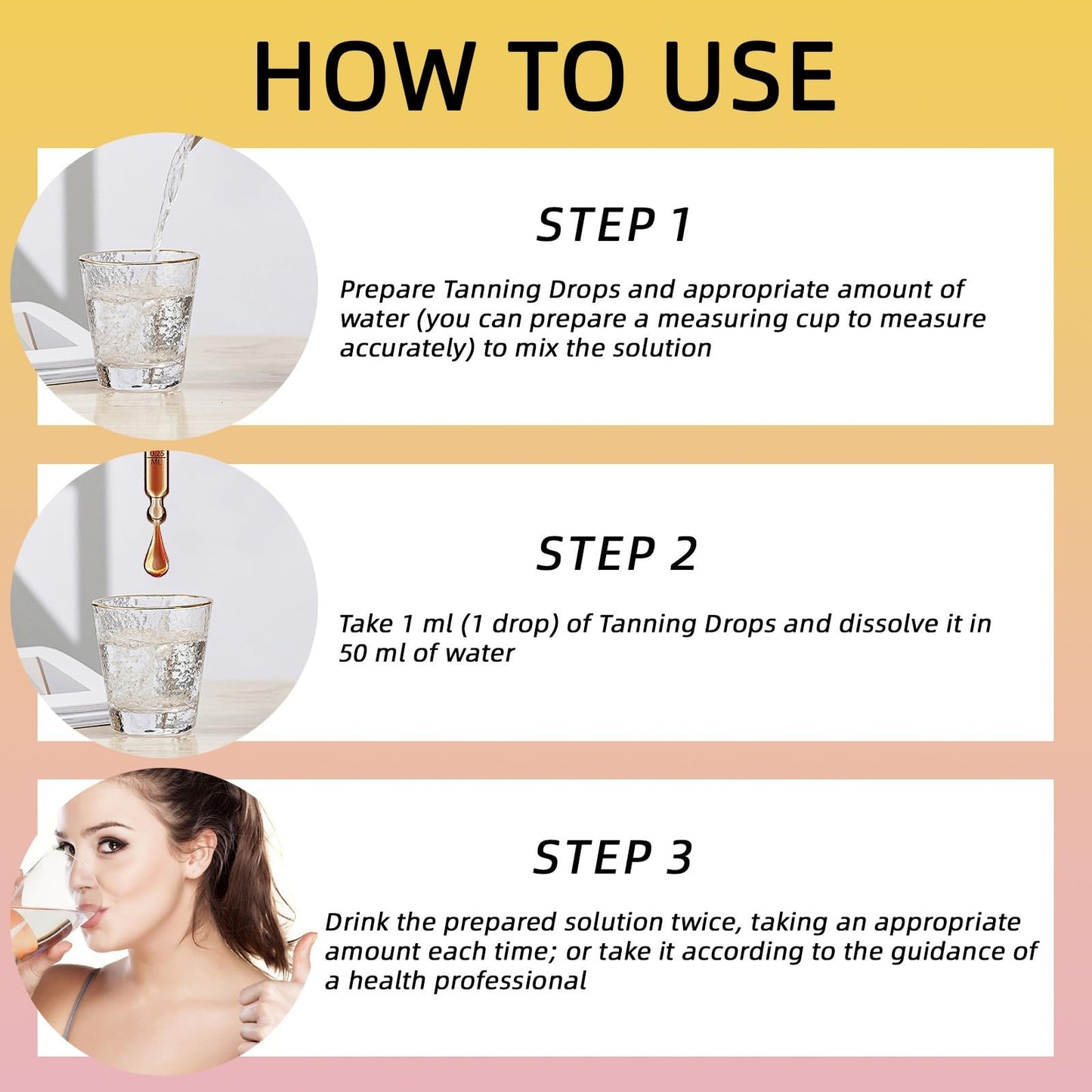 HOW TO USE

STEP 1

Prepare Tanning Drops and appropriate amount of water (you can prepare a measuring cup to measure accurately) to mix the solution

0.25 ML

STEP 2

Take 1 ml (1 drop) of Tanning Drops and dissolve it in 50 ml of water

STEP 3

Drink the prepared solution twice, taking an appropriate amount each time; or take it according to the guidance of a health professional