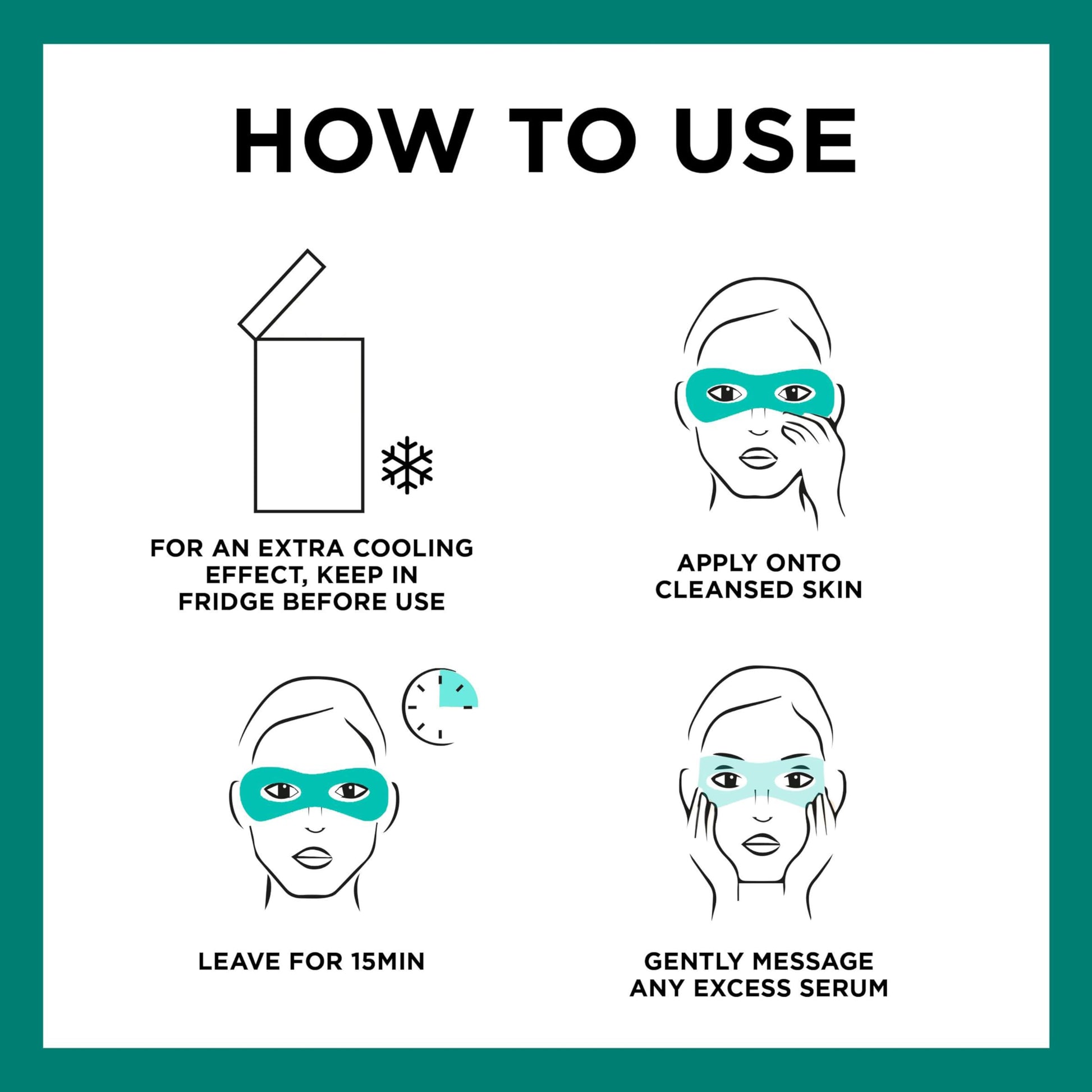 HOW TO USE

FOR AN EXTRA COOLING EFFECT, KEEP IN FRIDGE BEFORE USE

APPLY ONTO CLEANSED SKIN

LEAVE FOR 15MIN

GENTLY MESSAGE ANY EXCESS SERUM