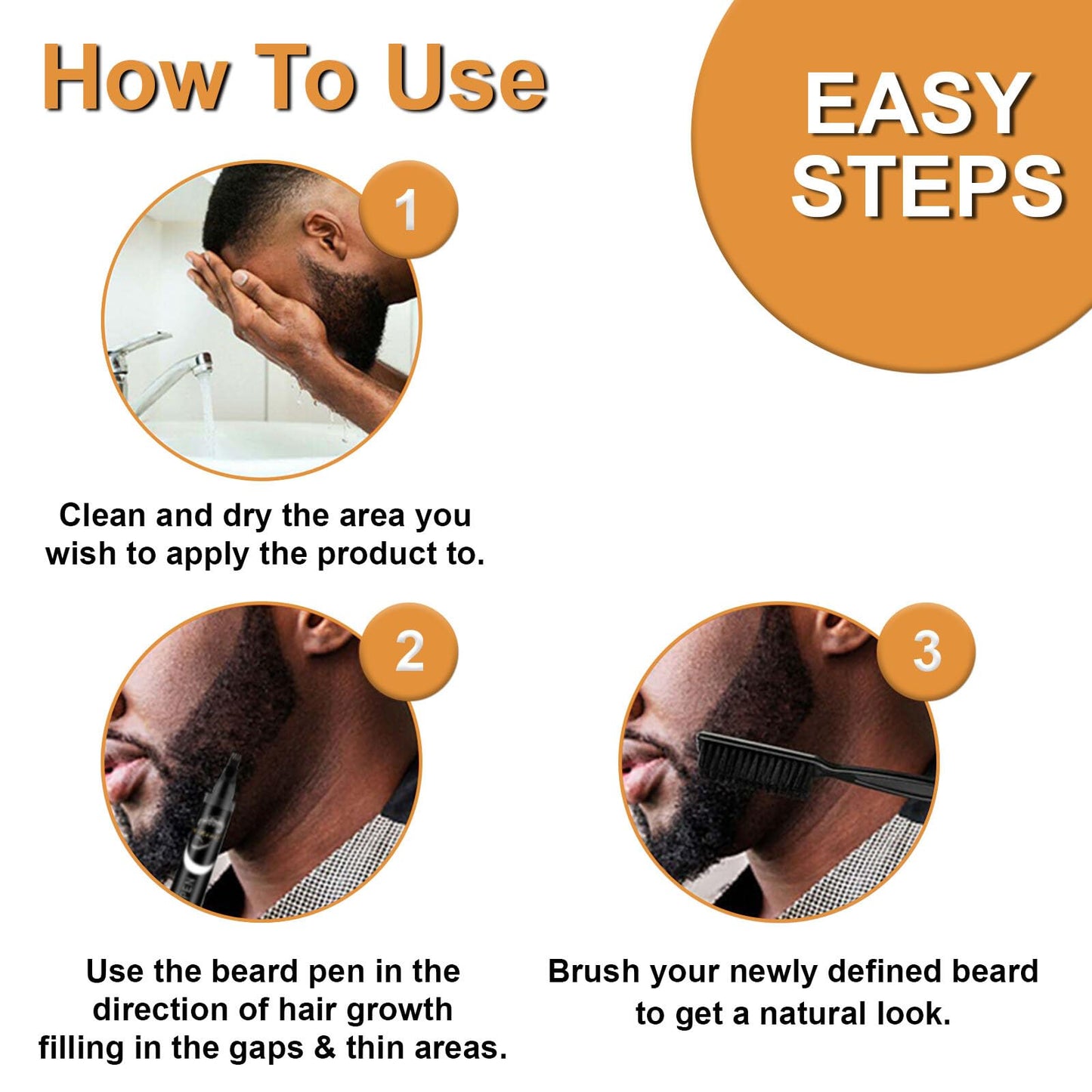 How To Use

EASY STEPS

1

Clean and dry the area you wish to apply the product to.

2

Use the beard pen in the direction of hair growth filling in the gaps & thin areas.

3

Brush your newly defined beard to get a natural look.