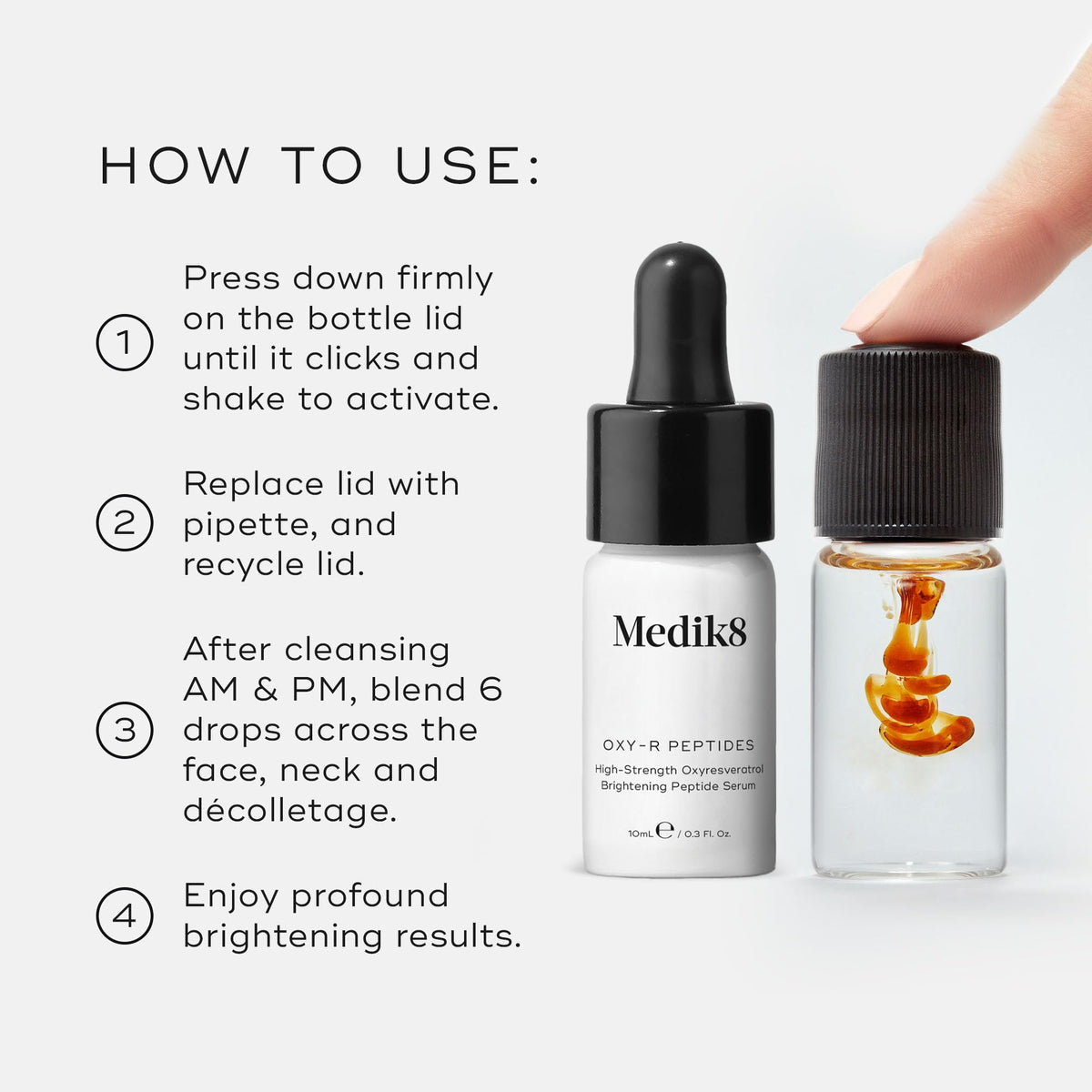 HOW TO USE:

1 Press down firmly on the bottle lid until it clicks and shake to activate.

2 Replace lid with pipette, and recycle lid.

3 After cleansing AM & PM, blend 6 drops across the face, neck and décolletage.

4 Enjoy profound brightening results.

Medik8

OXY-R PEPTIDES

High-Strength Oxyresveratrol Brightening Peptide Serum

10mL ℮ / 0.3 Fl. Oz.