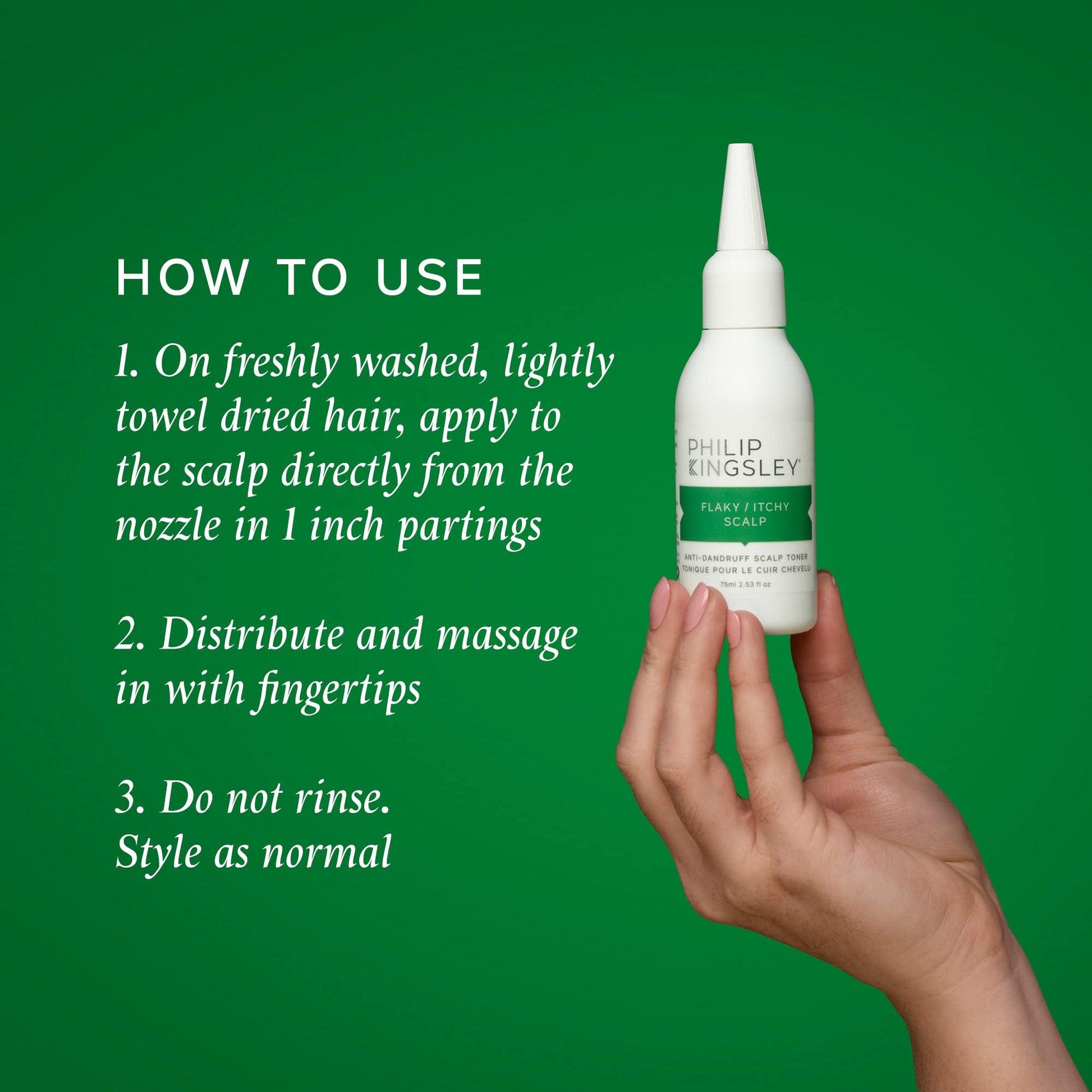 HOW TO USE

1. On freshly washed, lightly towel dried hair, apply to the scalp directly from the nozzle in 1 inch partings

2. Distribute and massage in with fingertips

3. Do not rinse. Style as normal

PHILIP KINGSLEY

FLAKY / ITCHY SCALP

ANTI-DANDRUFF SCALP TONER
TONIQUE POUR LE CUIR CHEVELU

75ml 2.53 fl oz