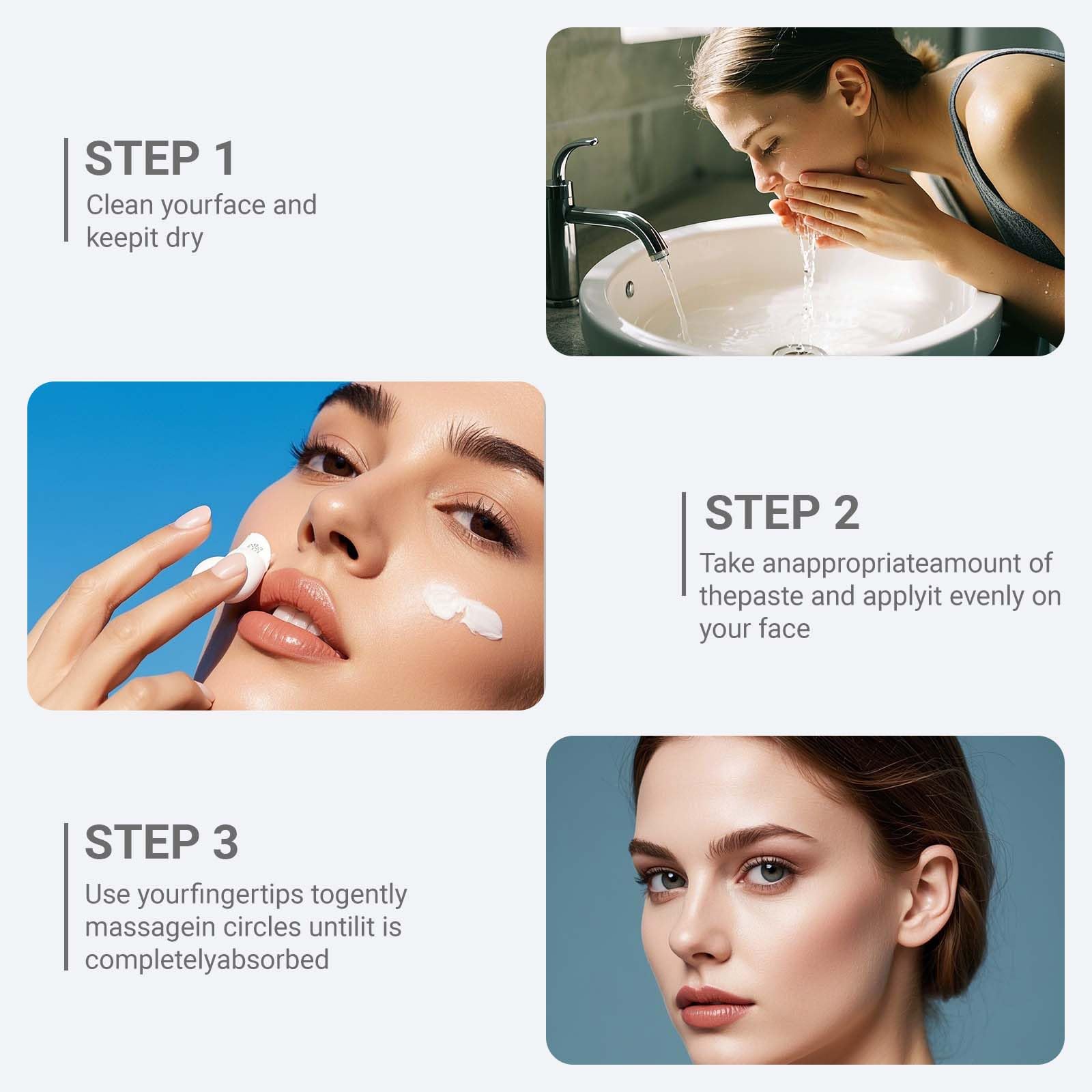 STEP 1
Clean yourface and keepit dry

STEP 2
Take anappropriateamount of thepaste and applyit evenly on your face

STEP 3
Use yourfingertips togently massagein circles untilit is completelyabsorbed