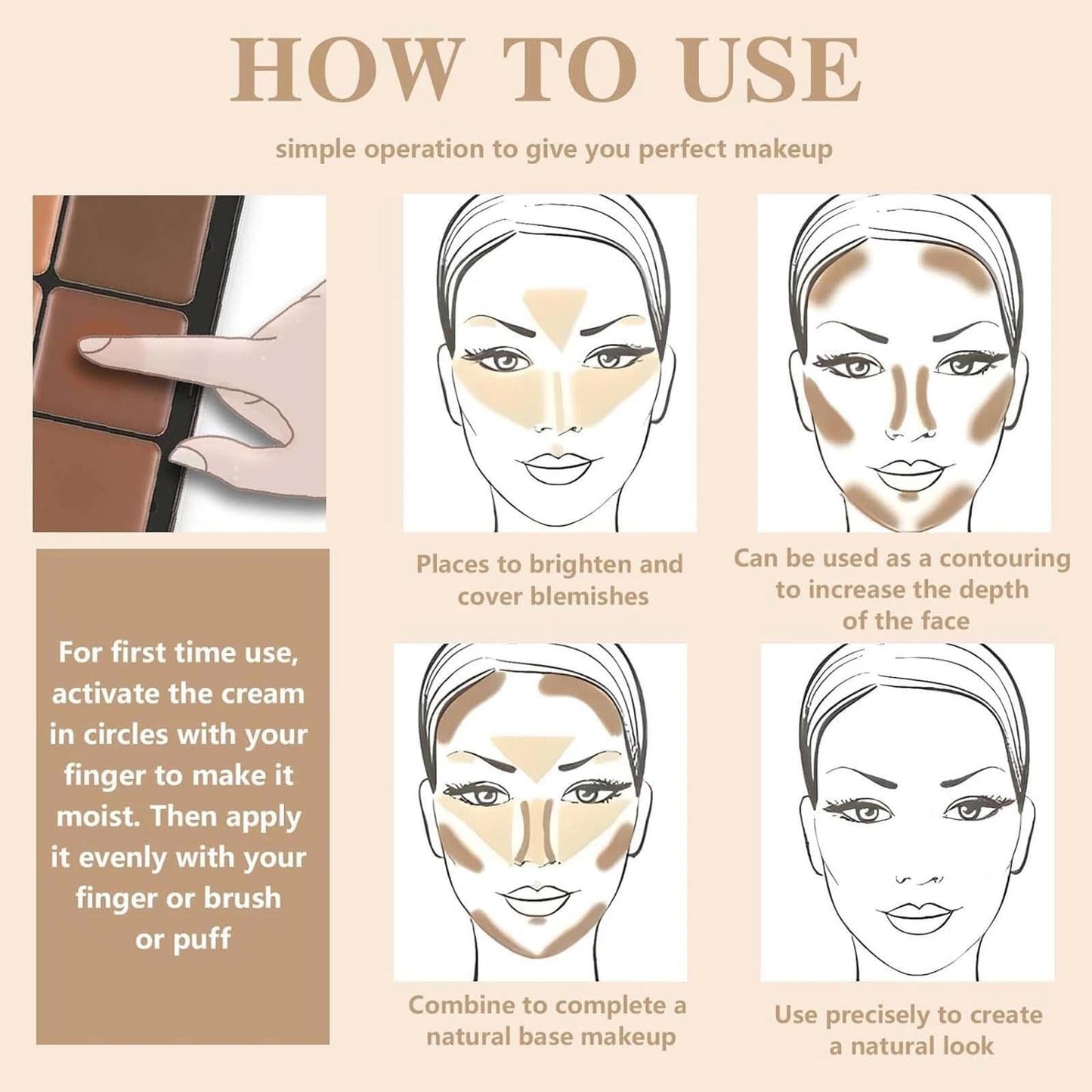 HOW TO USE

simple operation to give you perfect makeup

For first time use, activate the cream in circles with your finger to make it moist. Then apply it evenly with your finger or brush or puff

Places to brighten and cover blemishes

Can be used as a contouring to increase the depth of the face

Combine to complete a natural base makeup

Use precisely to create a natural look