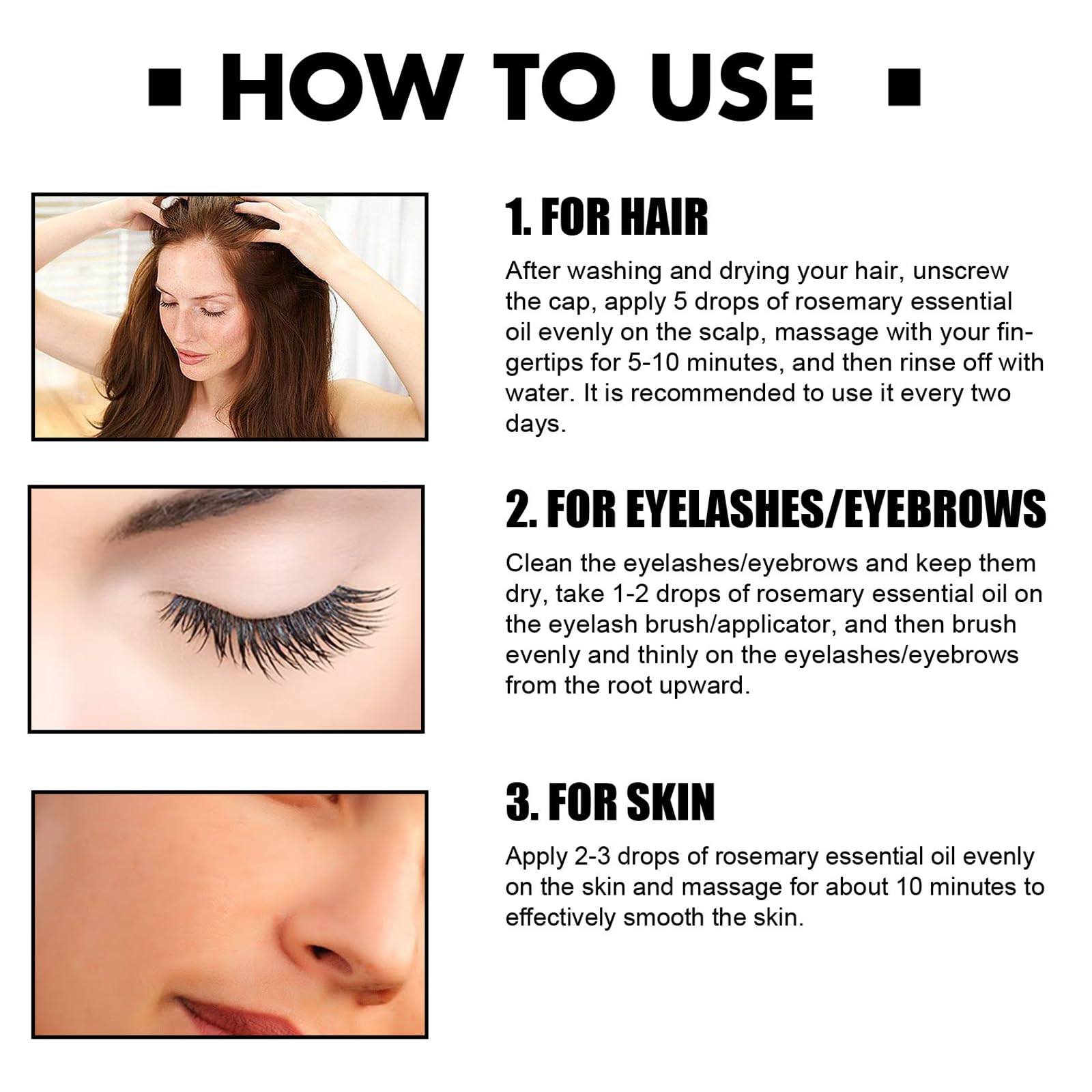 ▪ HOW TO USE ▪

1. FOR HAIR

After washing and drying your hair, unscrew the cap, apply 5 drops of rosemary essential oil evenly on the scalp, massage with your fingertips for 5-10 minutes, and then rinse off with water. It is recommended to use it every two days.

2. FOR EYELASHES/EYEBROWS

Clean the eyelashes/eyebrows and keep them dry, take 1-2 drops of rosemary essential oil on the eyelash brush/applicator, and then brush evenly and thinly on the eyelashes/eyebrows from the root upward.

3. FOR SKIN

Apply 2-3 drops of rosemary essential oil evenly on the skin and massage for about 10 minutes to effectively smooth the skin.