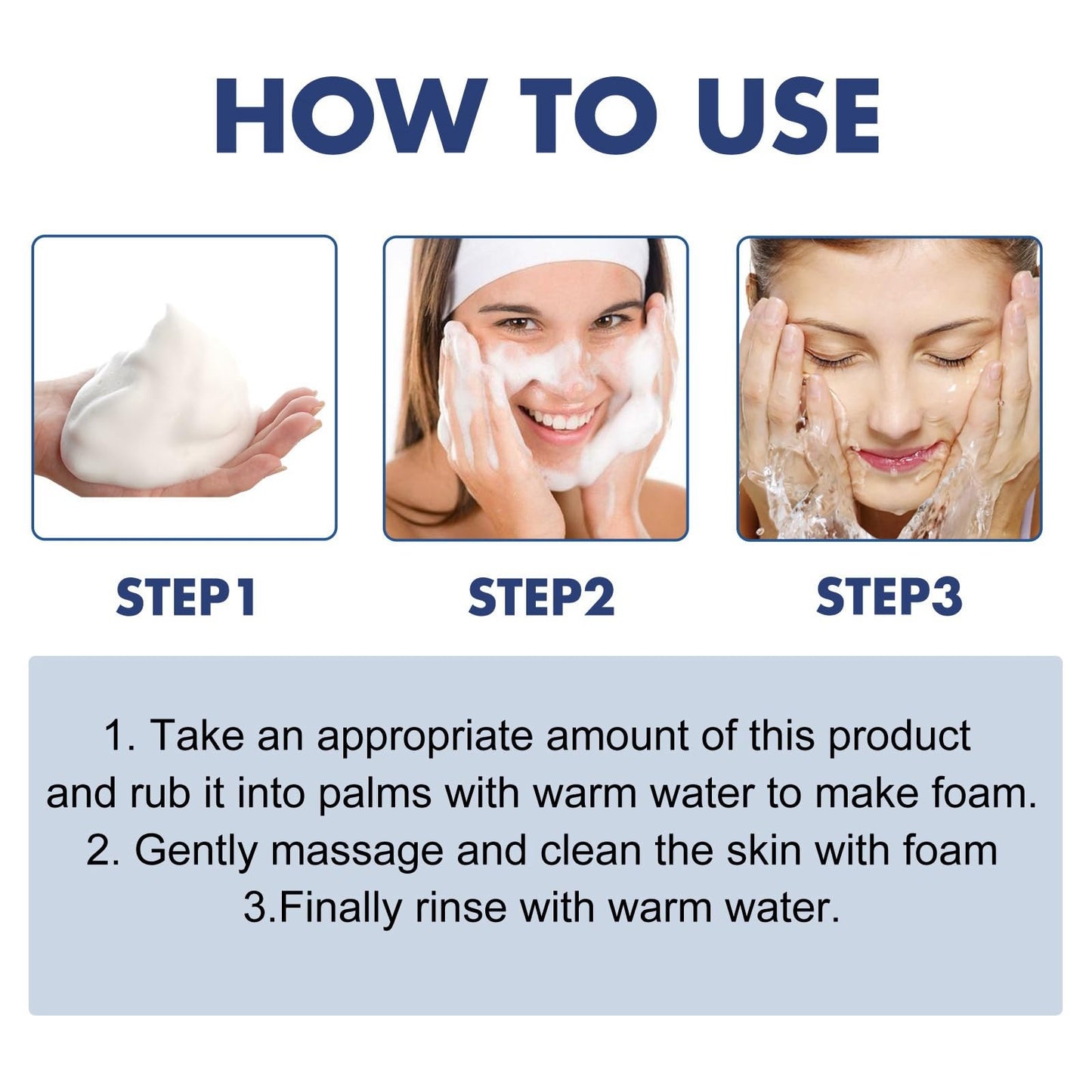 HOW TO USE

STEP1

STEP2

STEP3

1. Take an appropriate amount of this product and rub it into palms with warm water to make foam.
2. Gently massage and clean the skin with foam
3.Finally rinse with warm water.