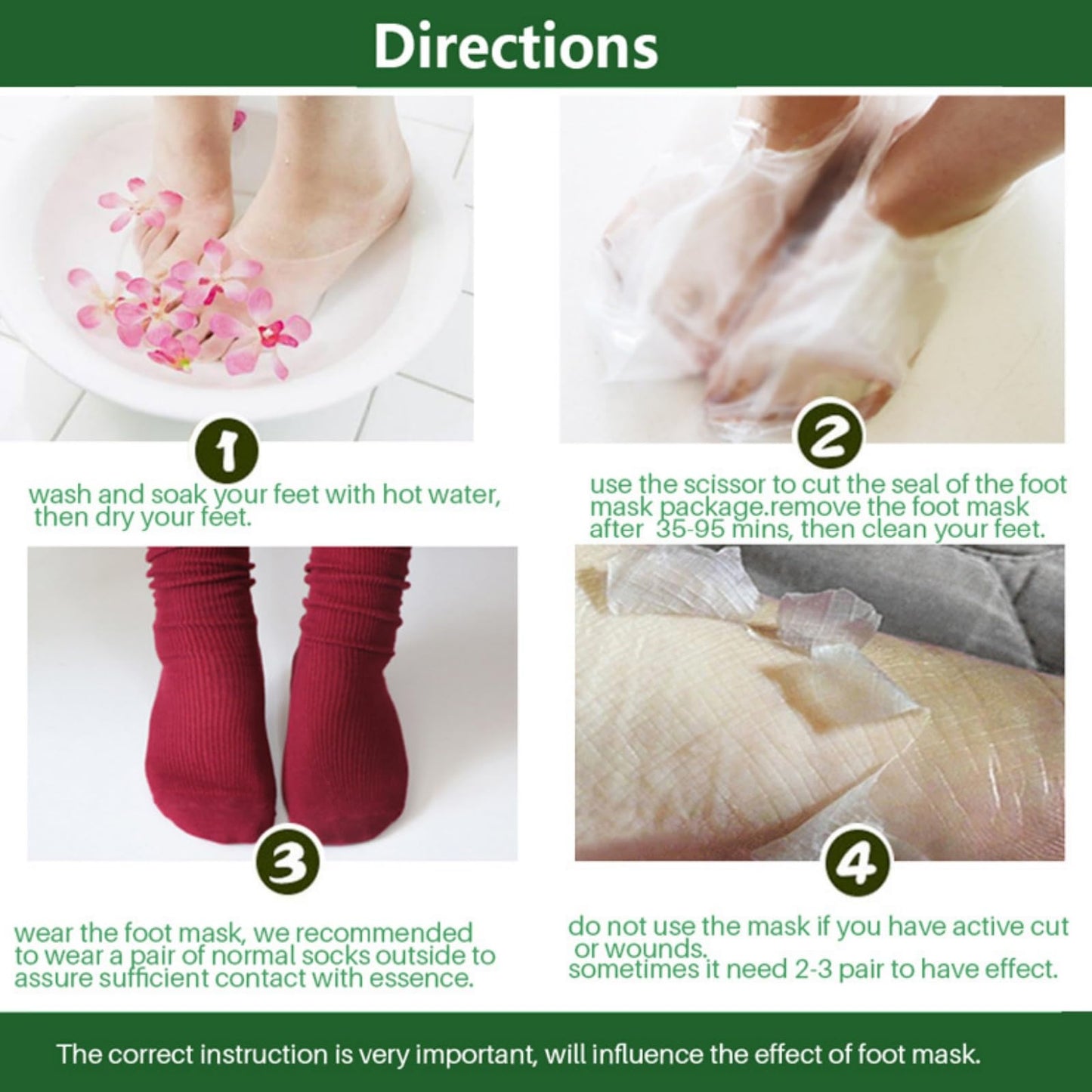 Directions

1

wash and soak your feet with hot water, then dry your feet.

2

use the scissor to cut the seal of the foot mask package.remove the foot mask after 35-95 mins, then clean your feet.

3

wear the foot mask, we recommended to wear a pair of normal socks outside to assure sufficient contact with essence.

4

do not use the mask if you have active cut or wounds.
sometimes it need 2-3 pair to have effect.

The correct instruction is very important, will influence the effect of foot mask.