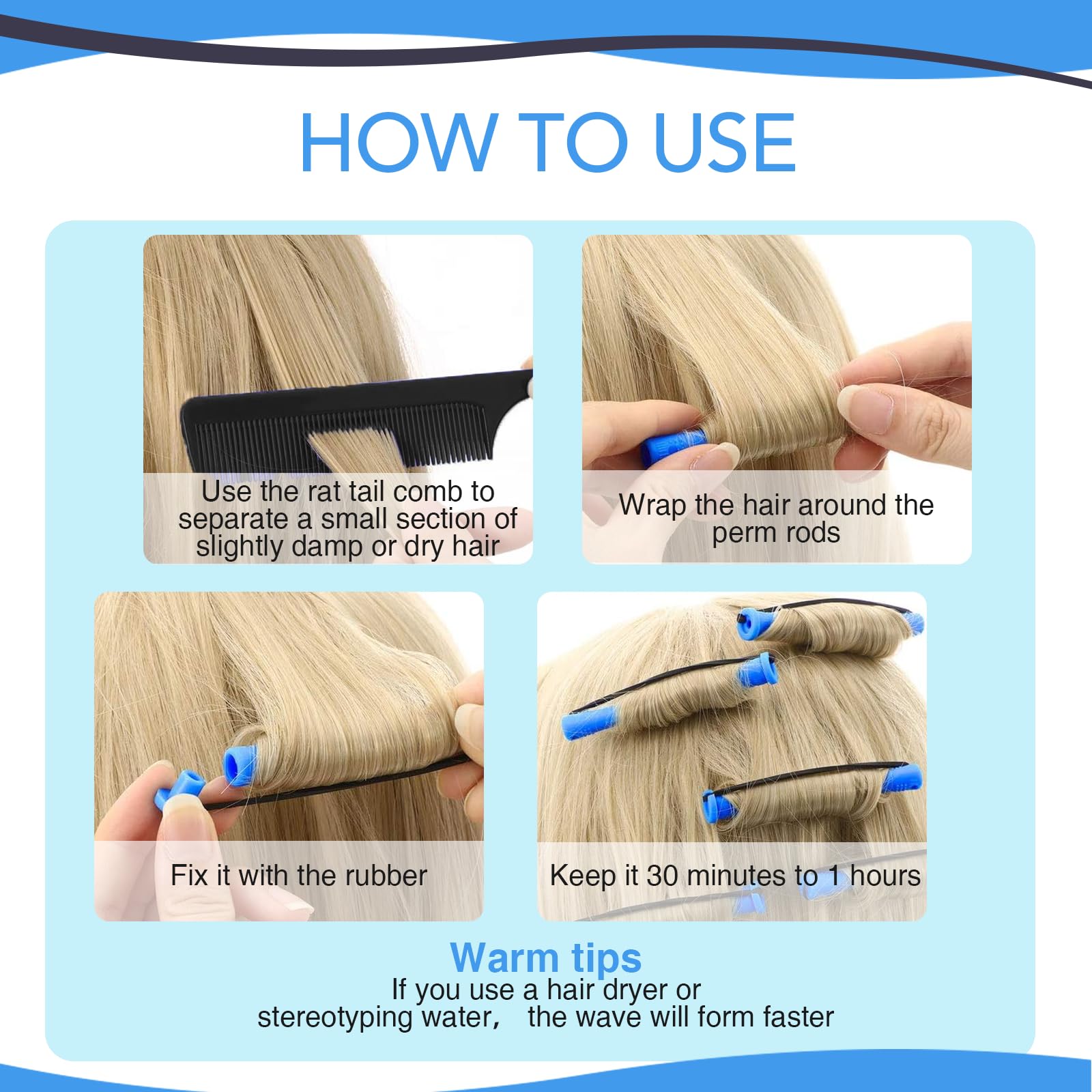 HOW TO USE

Use the rat tail comb to separate a small section of slightly damp or dry hair

Wrap the hair around the perm rods

Fix it with the rubber

Keep it 30 minutes to 1 hours

Warm tips
If you use a hair dryer or stereotyping water， the wave will form faster