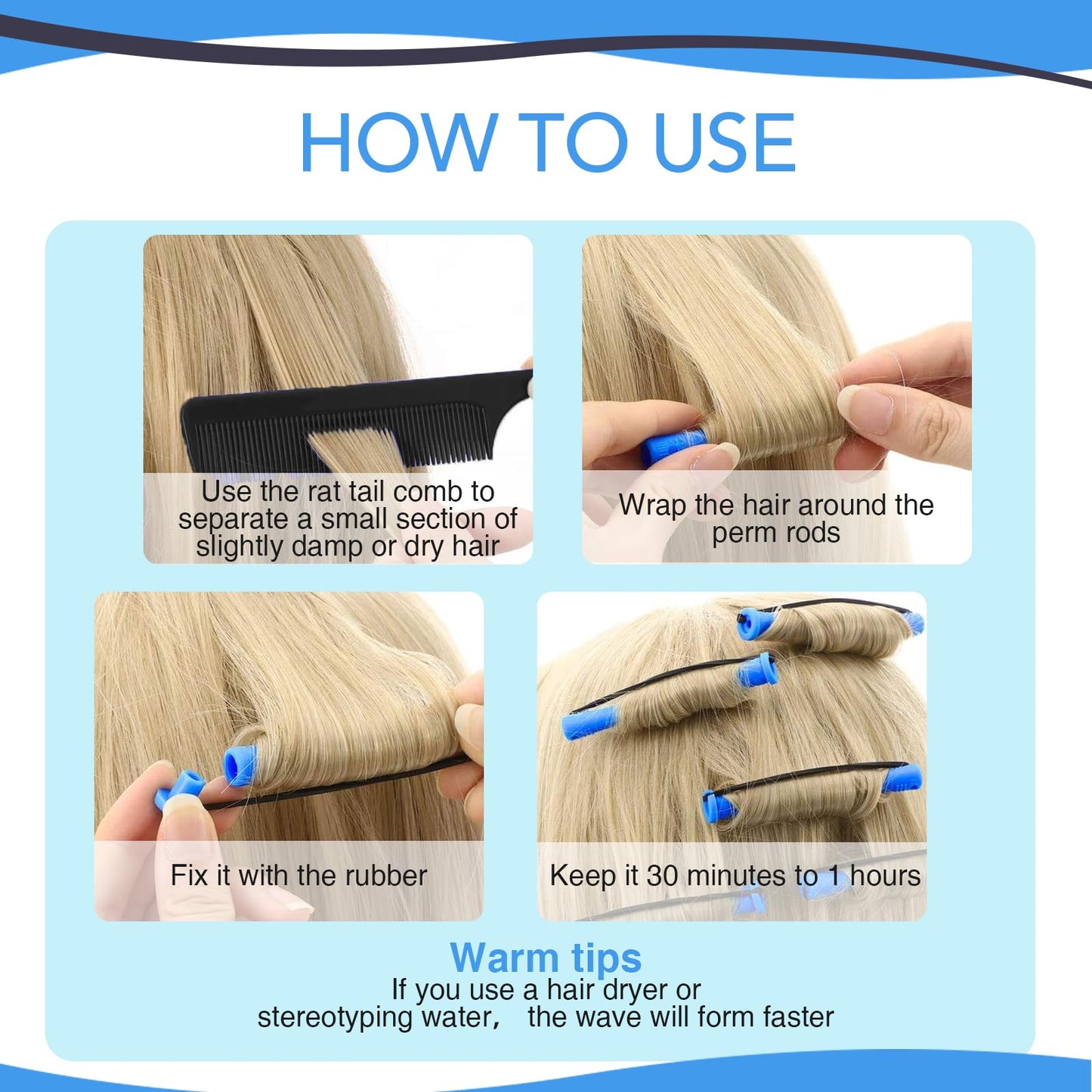 HOW TO USE

Use the rat tail comb to separate a small section of slightly damp or dry hair

Wrap the hair around the perm rods

Fix it with the rubber

Keep it 30 minutes to 1 hours

Warm tips
If you use a hair dryer or stereotyping water， the wave will form faster