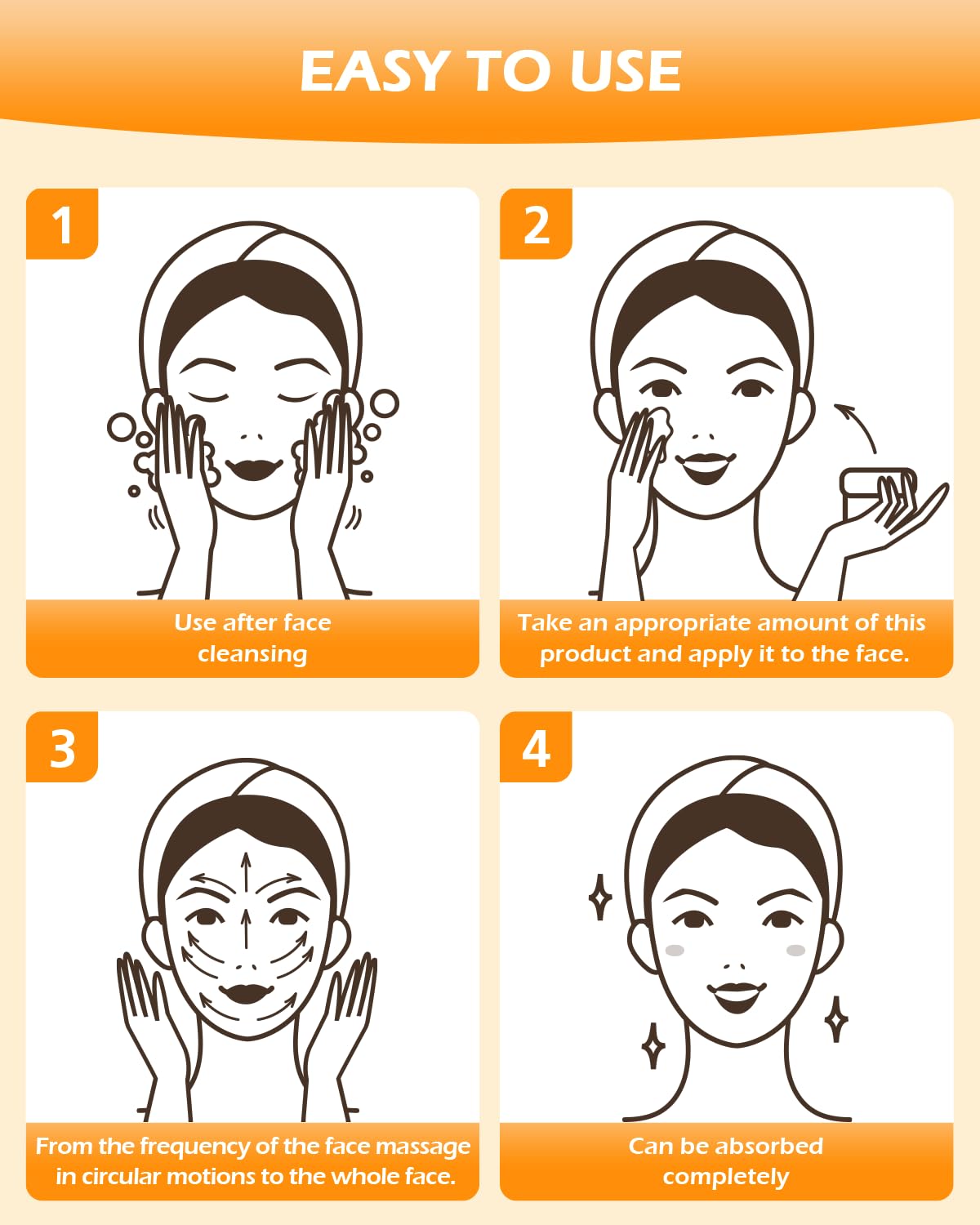 EASY TO USE

1

Use after face cleansing

2

Take an appropriate amount of this product and apply it to the face.

3

From the frequency of the face massage in circular motions to the whole face.

4

Can be absorbed completely