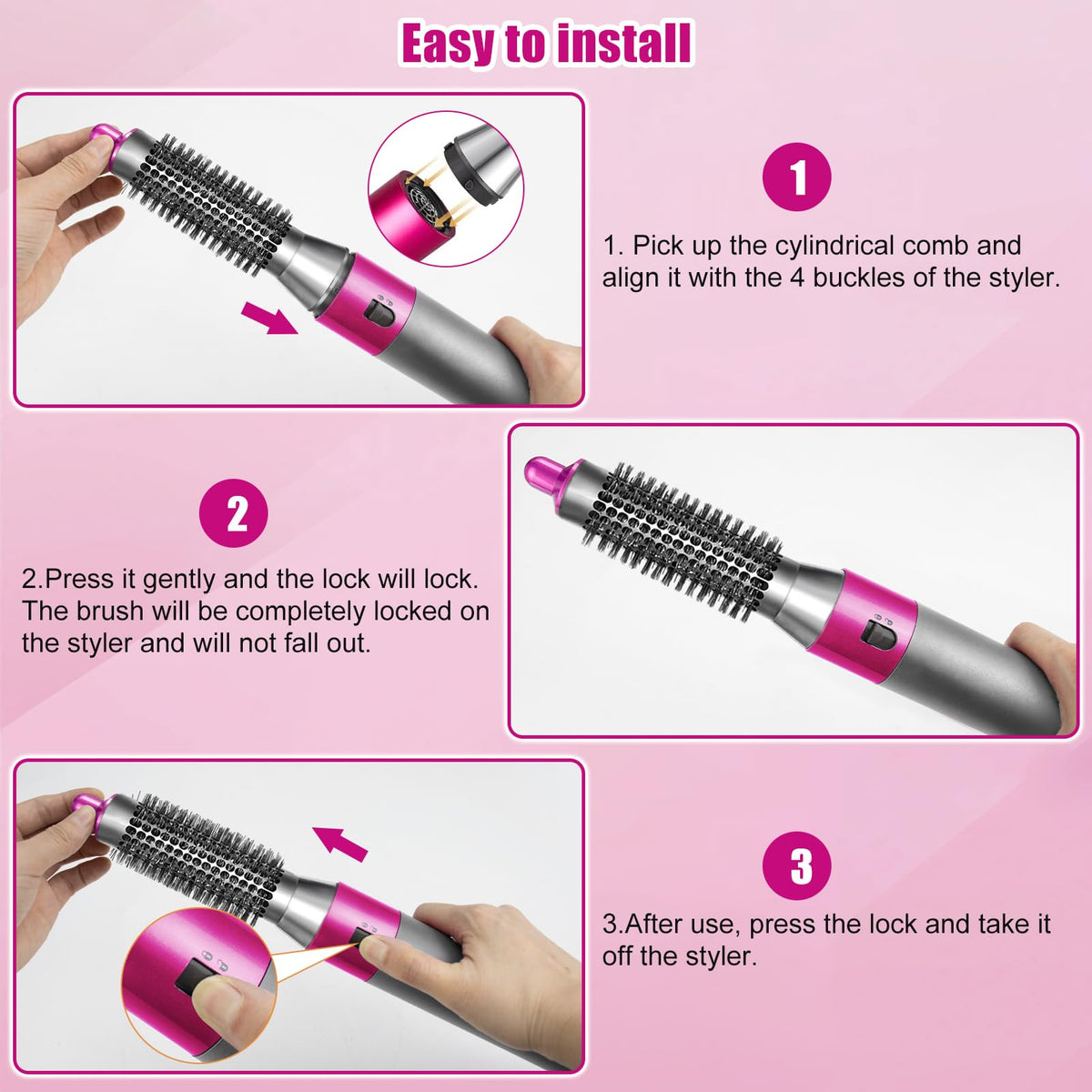 Easy to install

1

1. Pick up the cylindrical comb and align it with the 4 buckles of the styler.

2

2.Press it gently and the lock will lock. The brush will be completely locked on the styler and will not fall out.

3

3.After use, press the lock and take it off the styler.