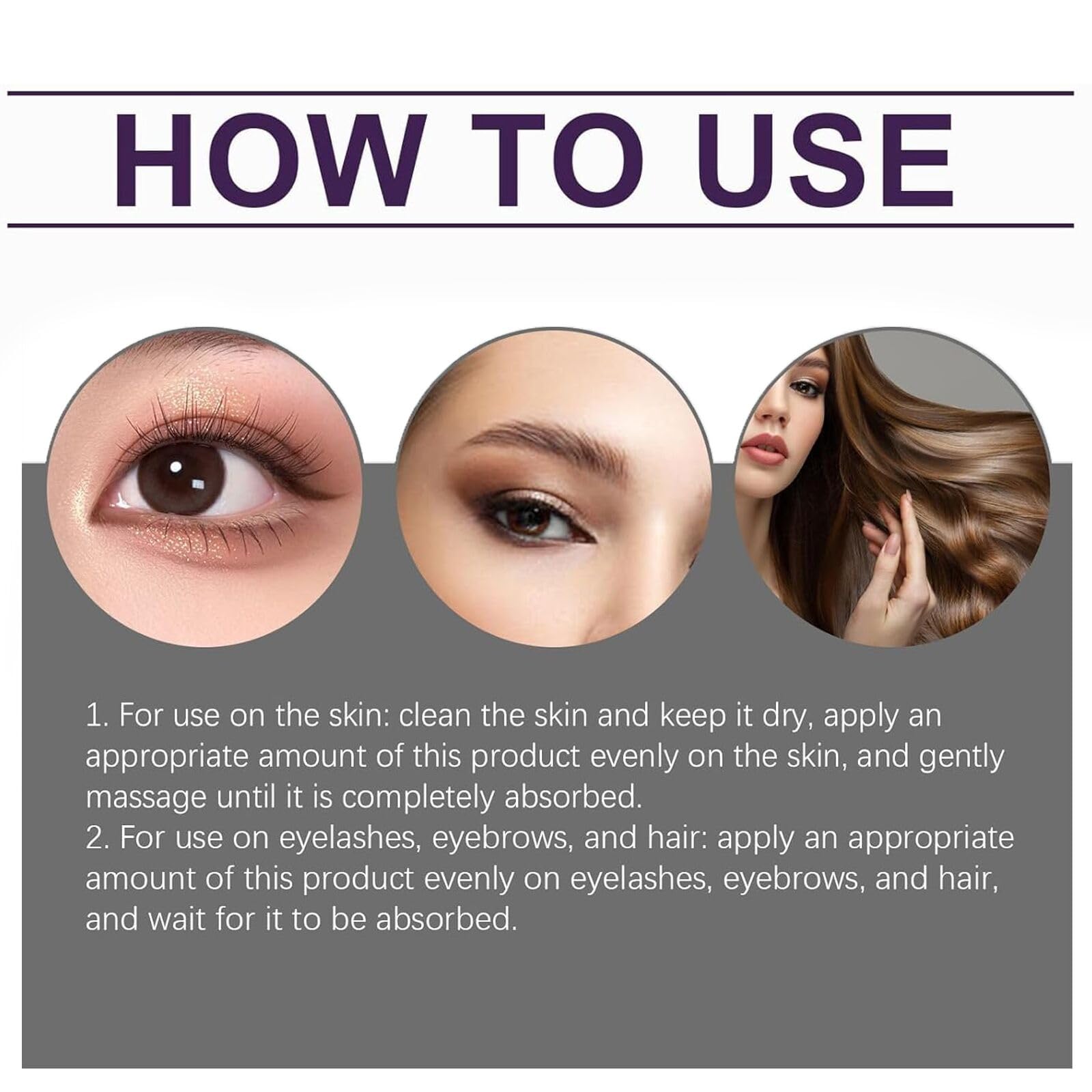 HOW TO USE

1. For use on the skin: clean the skin and keep it dry, apply an appropriate amount of this product evenly on the skin, and gently massage until it is completely absorbed.
2. For use on eyelashes, eyebrows, and hair: apply an appropriate amount of this product evenly on eyelashes, eyebrows, and hair, and wait for it to be absorbed.